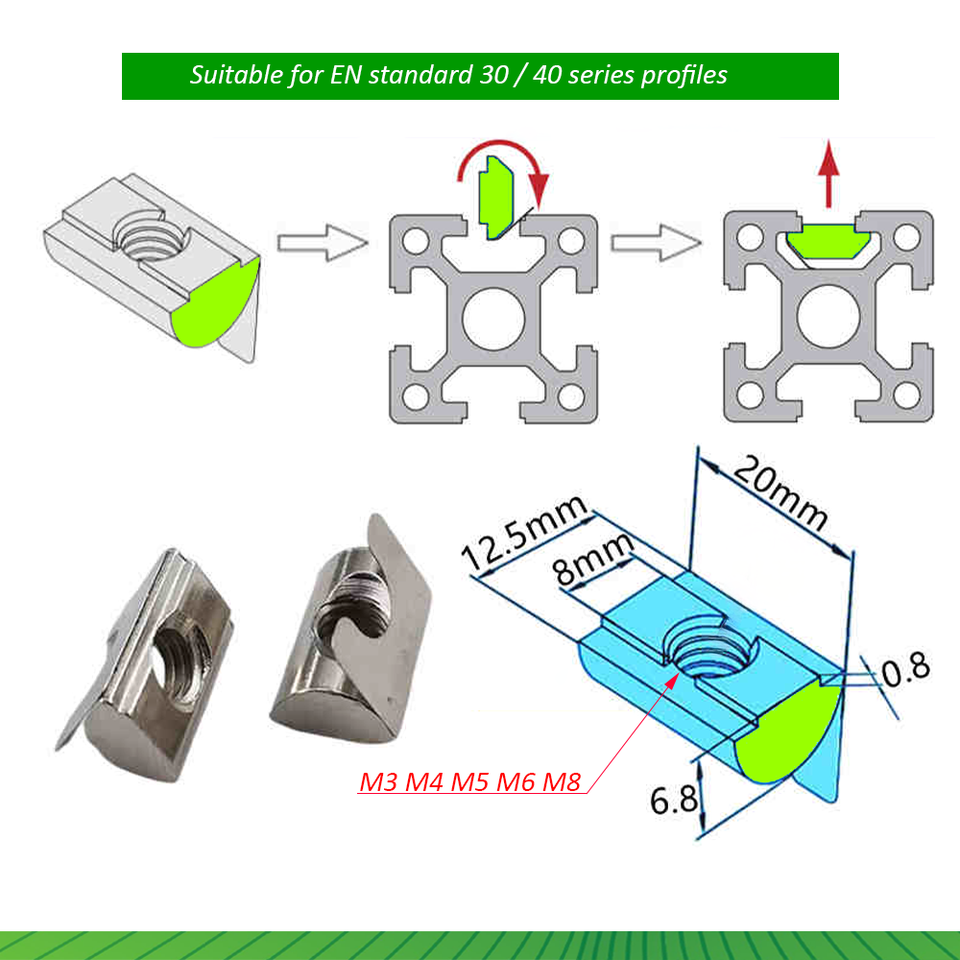 Suitable for EN standard 30 / 40 series profiles

20mm

12.5mm

8mm

0.8

6.8

M3 M4 M5 M6 M8