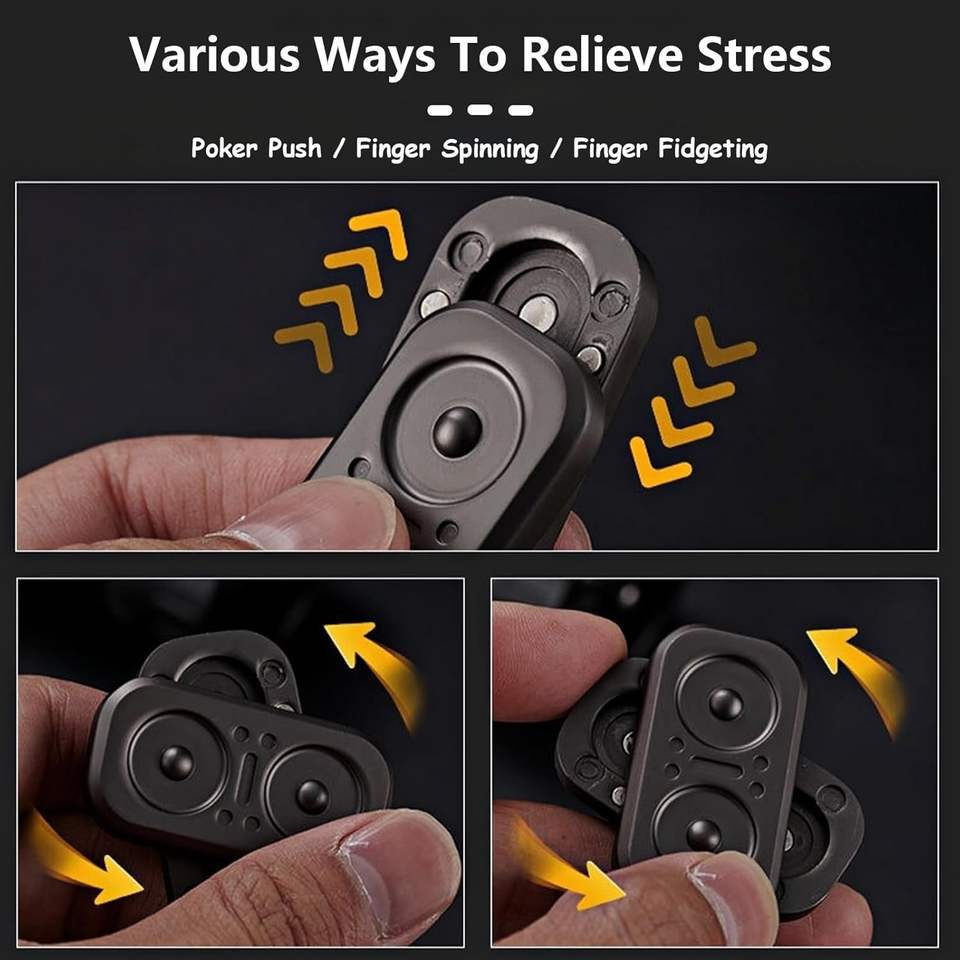 Various Ways To Relieve Stress

Poker Push / Finger Spinning / Finger Fidgeting