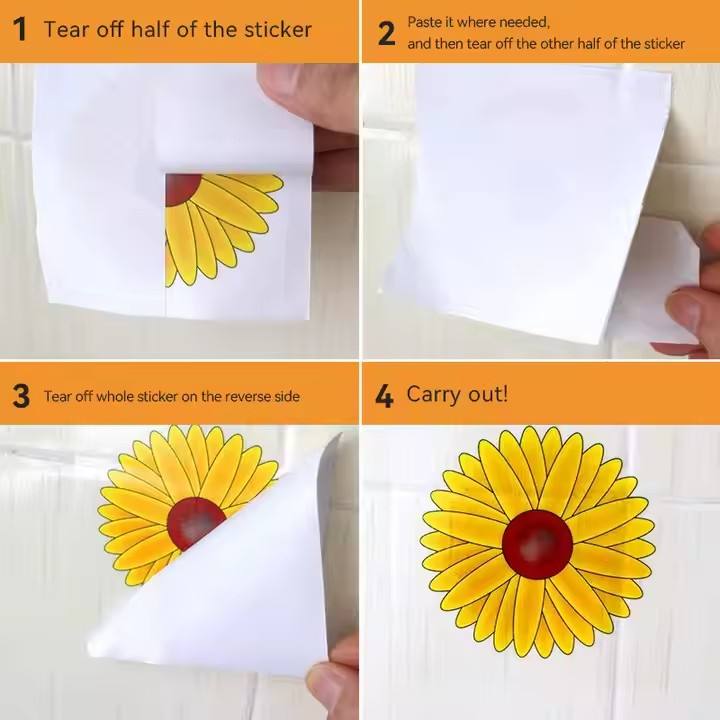 1 Tear off half of the sticker

2 Paste it where needed, and then tear off the other half of the sticker

3 Tear off whole sticker on the reverse side

4 Carry out!