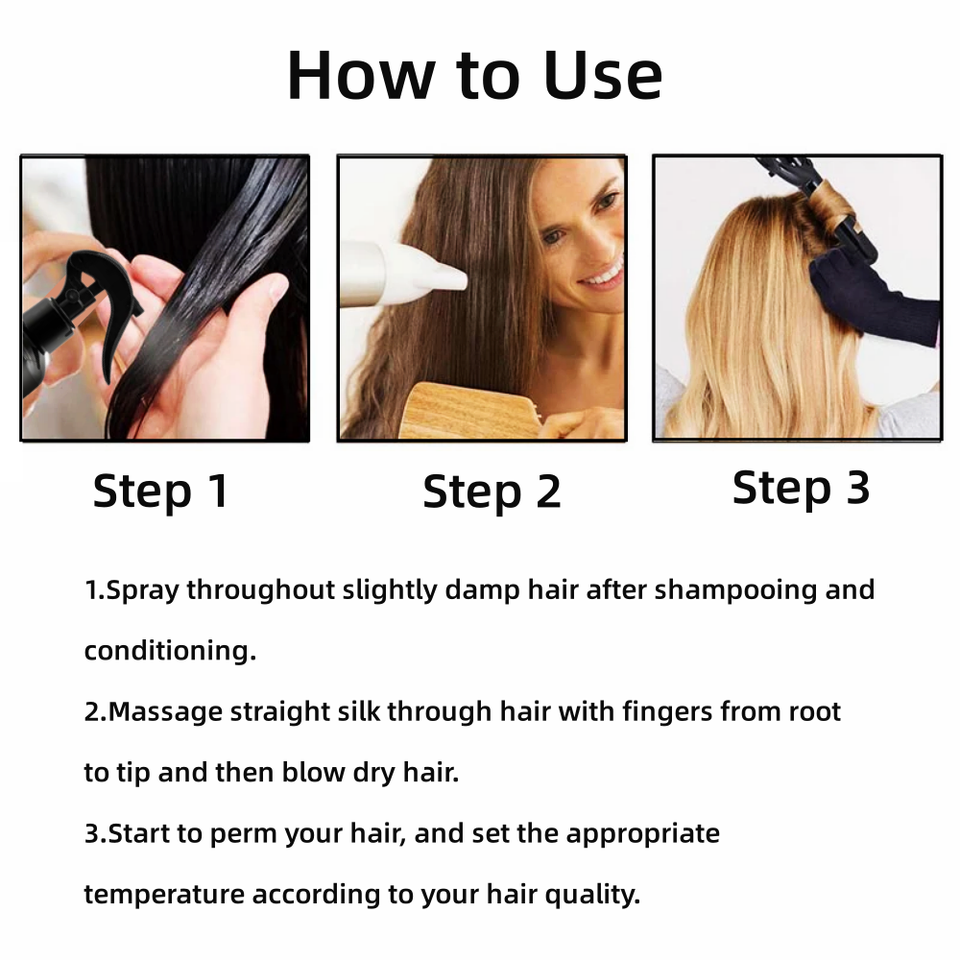 How to Use

Step 1

Step 2

Step 3

1.Spray throughout slightly damp hair after shampooing and conditioning.

2.Massage straight silk through hair with fingers from root to tip and then blow dry hair.

3.Start to perm your hair, and set the appropriate temperature according to your hair quality.