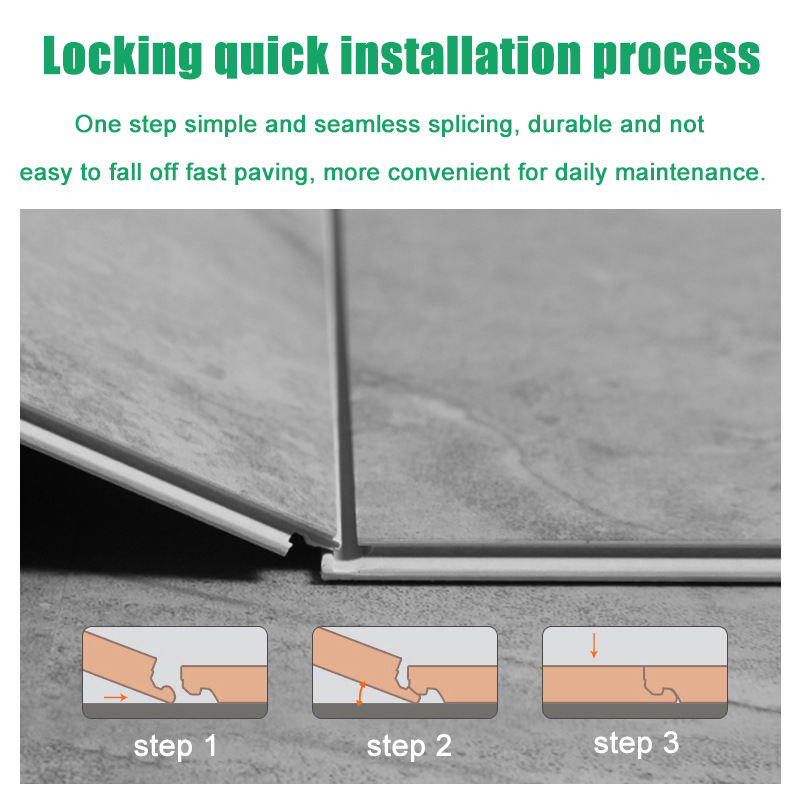 Locking quick installation process

One step simple and seamless splicing, durable and not easy to fall off fast paving, more convenient for daily maintenance.

step 1

step 2

step 3