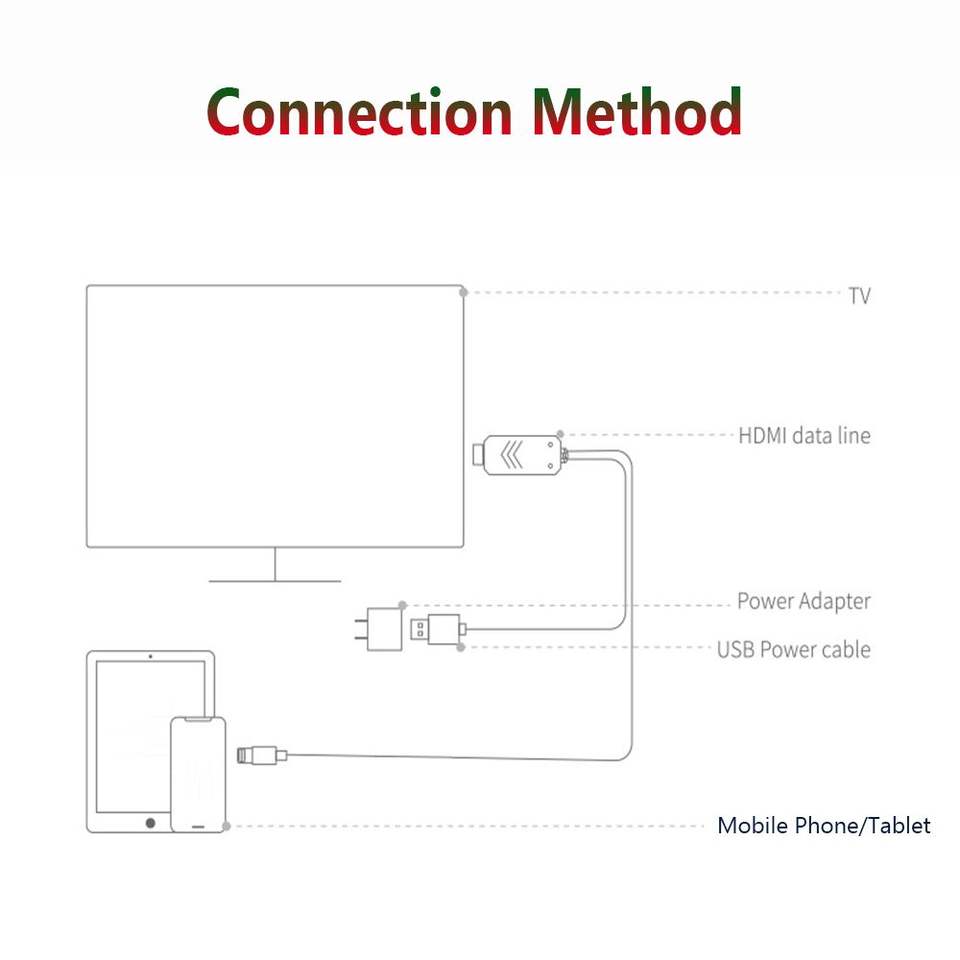 Connection Method

TV

HDMI data line

Power Adapter

USB Power cable

Mobile Phone/Tablet