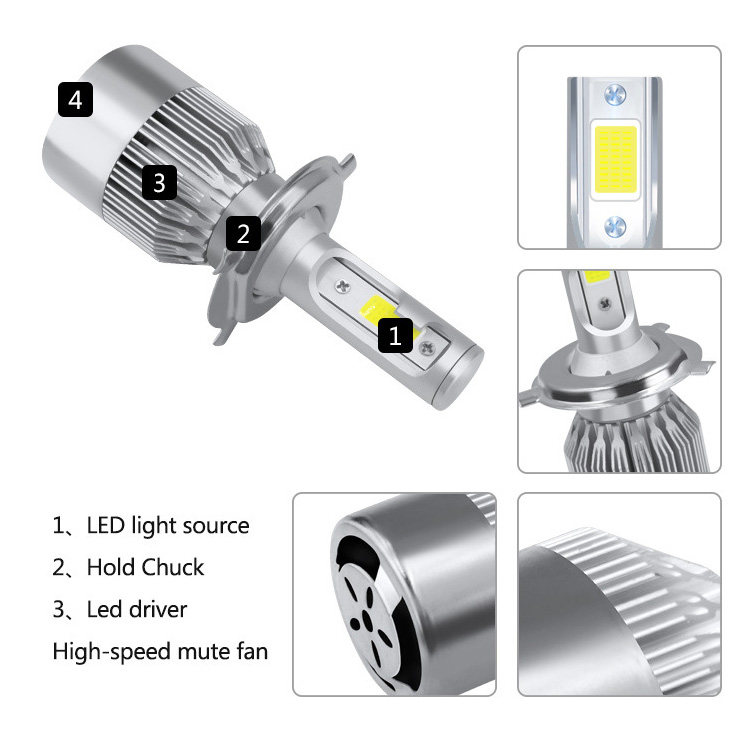 4

3

2

1

1、LED light source

2、Hold Chuck

3、Led driver

High-speed mute fan