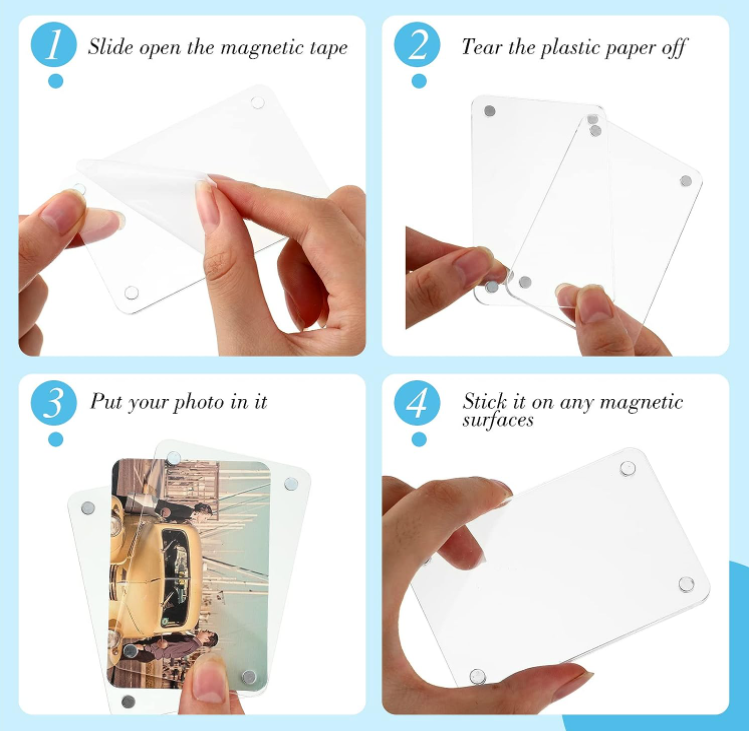 1 Slide open the magnetic tape

2 Tear the plastic paper off

3 Put your photo in it

4 Stick it on any magnetic surfaces