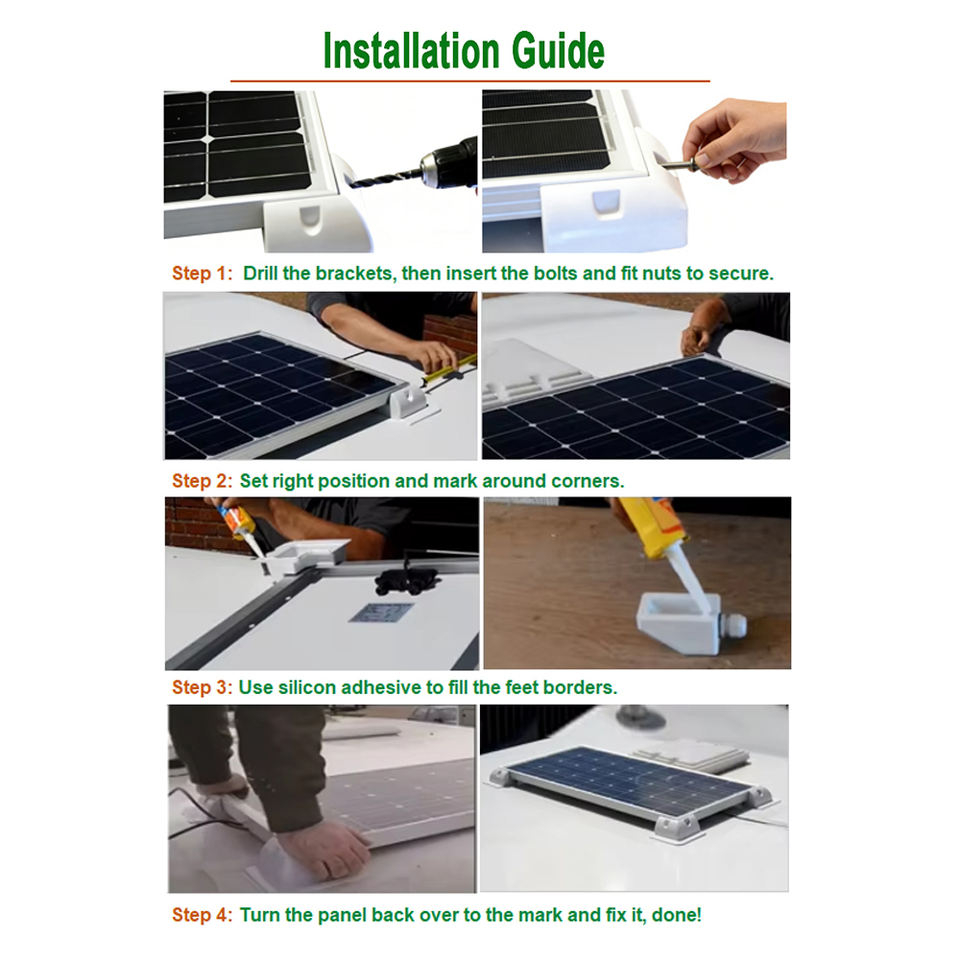 Installation Guide

Step 1: Drill the brackets, then insert the bolts and fit nuts to secure.

Step 2: Set right position and mark around corners.

Step 3: Use silicon adhesive to fill the feet borders.

Step 4: Turn the panel back over to the mark and fix it, done!