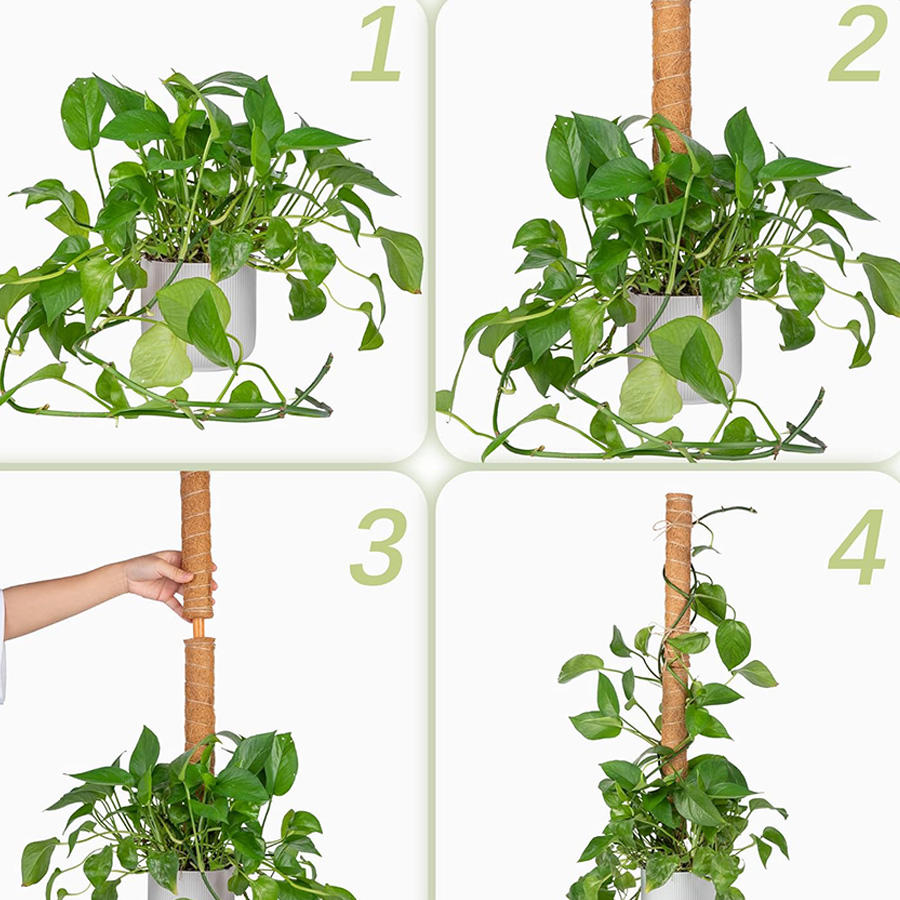 1

2

3

4