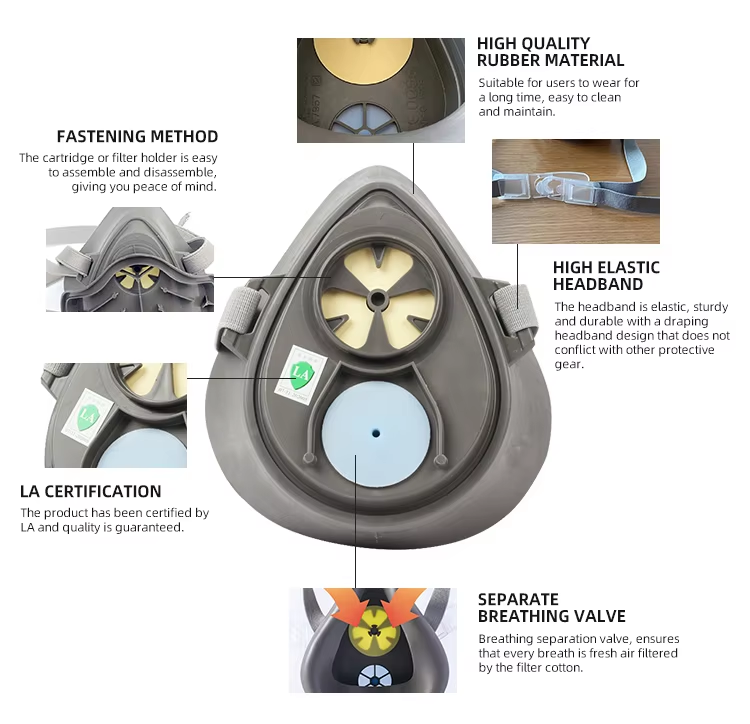 HIGH QUALITY RUBBER MATERIAL
Suitable for users to wear for a long time, easy to clean and maintain.

FASTENING METHOD
The cartridge or filter holder is easy to assemble and disassemble, giving you peace of mind.

HIGH ELASTIC HEADBAND
The headband is elastic, sturdy and durable with a draping headband design that does not conflict with other protective gear.

LA

LA

LA CERTIFICATION
The product has been certified by LA and quality is guaranteed.

SEPARATE BREATHING VALVE
Breathing separation valve, ensures that every breath is fresh air filtered by the filter cotton.