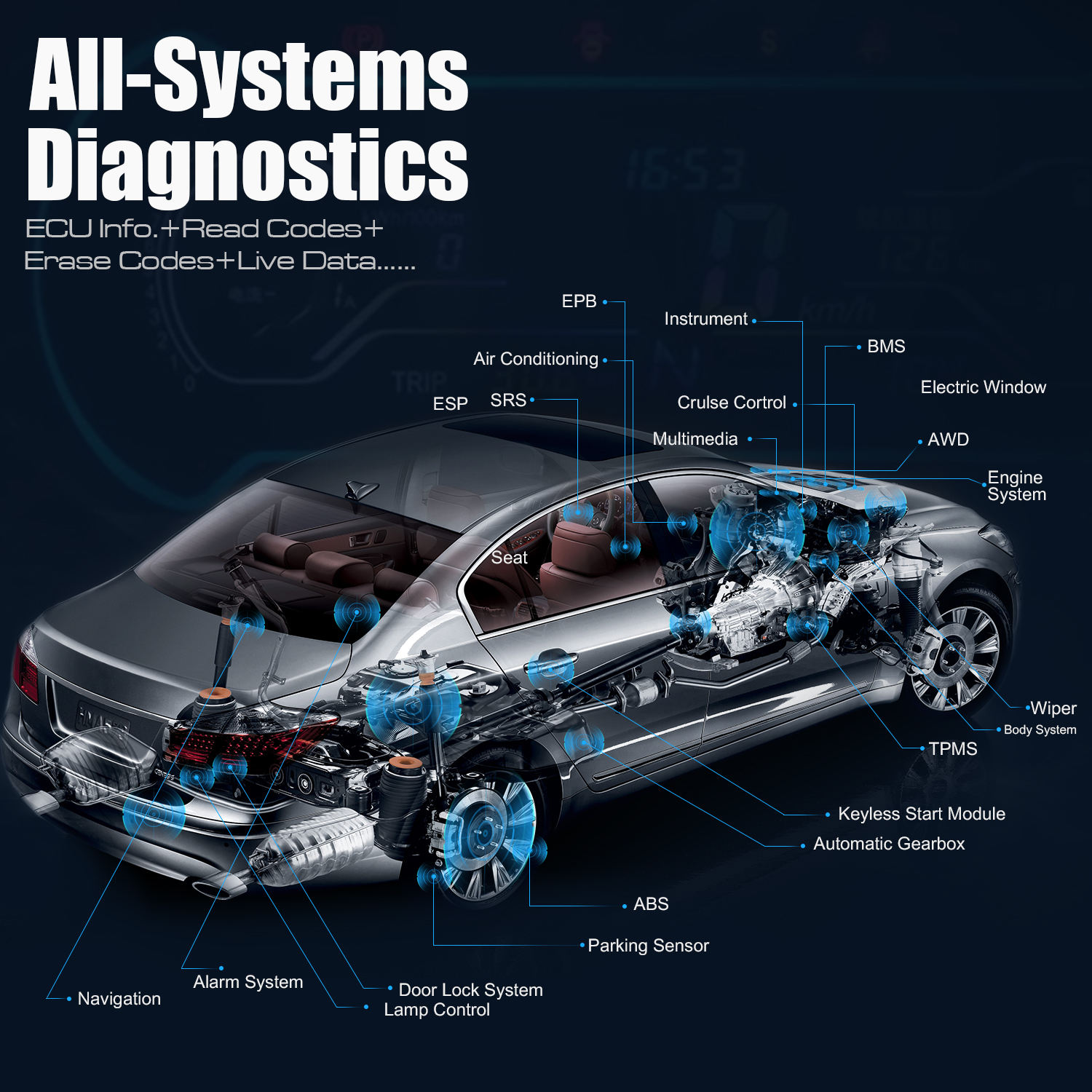 All-Systems Diagnostics

ECU Info.+Read Codes+
Erase Codes+Live Data......

EPB

Instrument

BMS

Air Conditioning

Electric Window

ESP SRS

Crulse Cortrol

Multimedia

AWD

Engine System

Seat

Wiper

Body System

TPMS

Keyless Start Module

Automatic Gearbox

ABS

Parking Sensor

Alarm System

Navigation

Door Lock System

Lamp Control