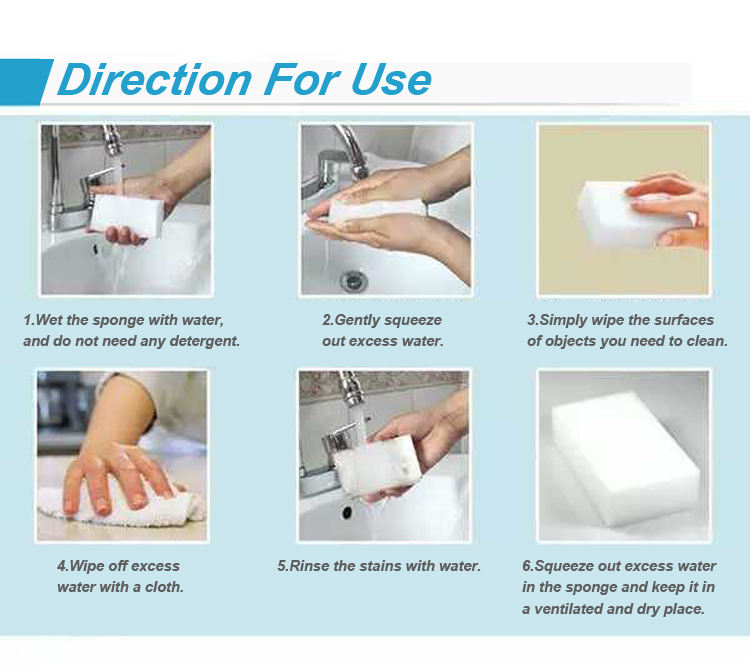 Direction For Use

1.Wet the sponge with water, and do not need any detergent.

2.Gently squeeze out excess water.

3.Simply wipe the surfaces of objects you need to clean.

4.Wipe off excess water with a cloth.

5.Rinse the stains with water.

6.Squeeze out excess water in the sponge and keep it in a ventilated and dry place.