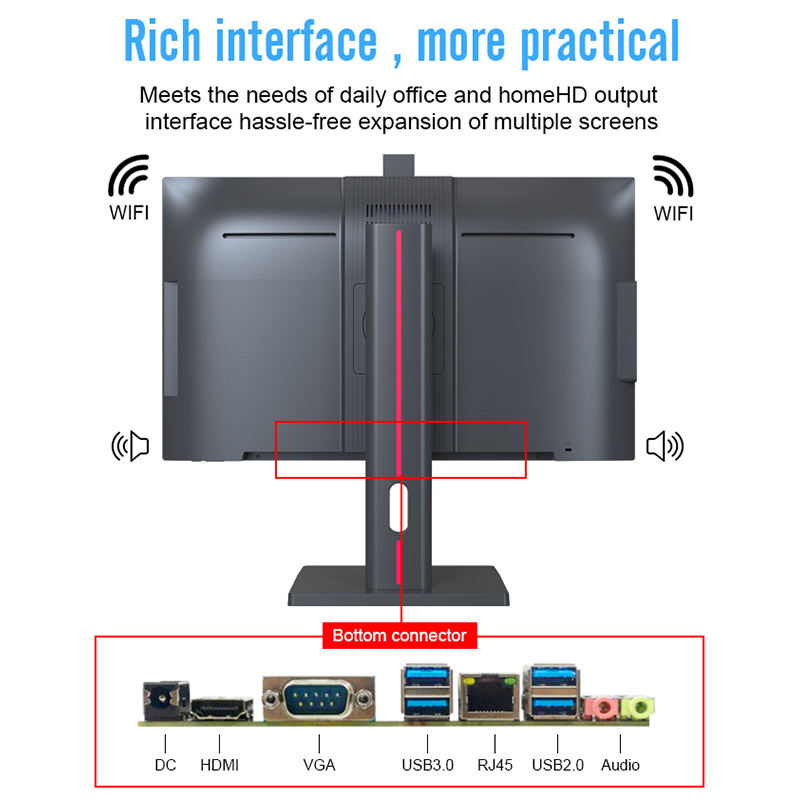 Rich interface , more practical

Meets the needs of daily office and homeHD output interface hassle-free expansion of multiple screens

WIFI

WIFI

Bottom connector

DC HDMI VGA USB3.0 RJ45 USB2.0 Audio