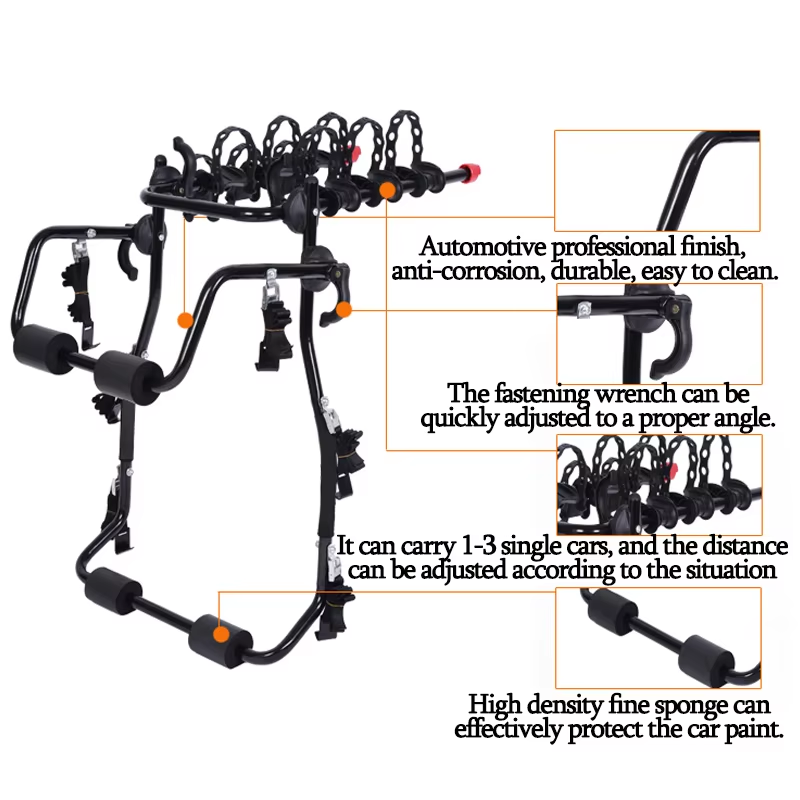 Automotive professional finish, anti-corrosion, durable, easy to clean.

The fastening wrench can be quickly adjusted to a proper angle.

It can carry 1-3 single cars, and the distance can be adjusted according to the situation

High density fine sponge can effectively protect the car paint.