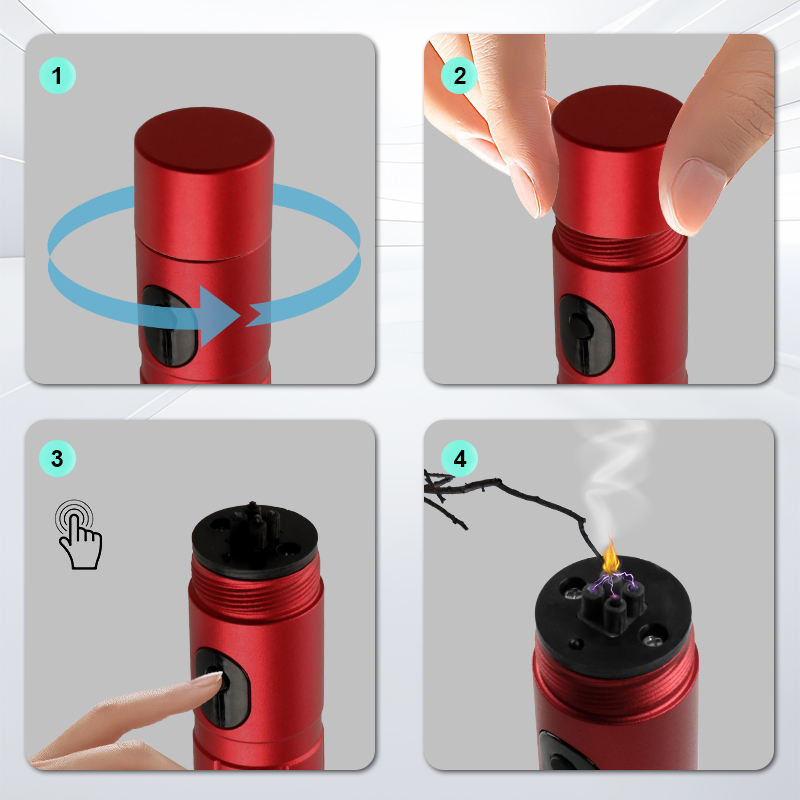 1

2

3

4