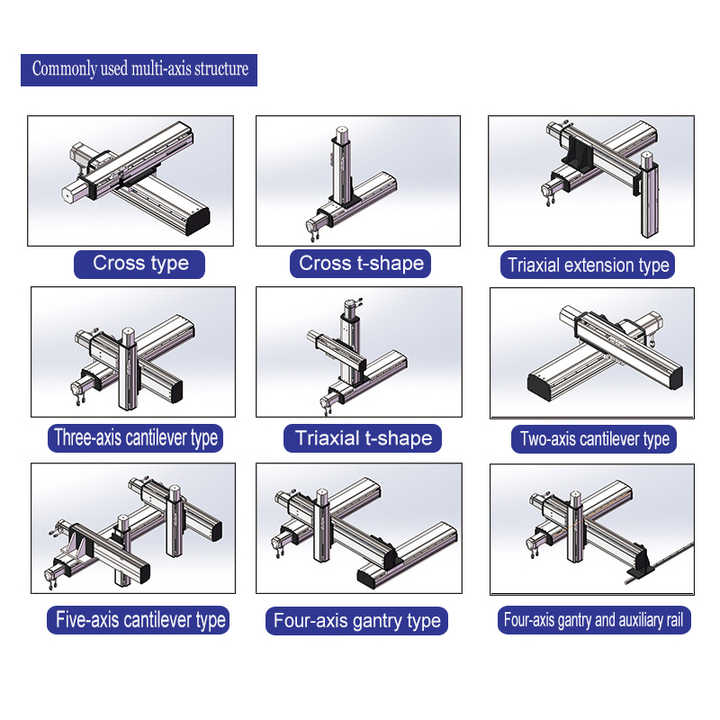 Commonly used multi-axis structure

Cross type

Cross t-shape

Triaxial extension type

Three-axis cantilever type

Triaxial t-shape

Two-axis cantilever type

Five-axis cantilever type

Four-axis gantry type

Four-axis gantry and auxiliary rail