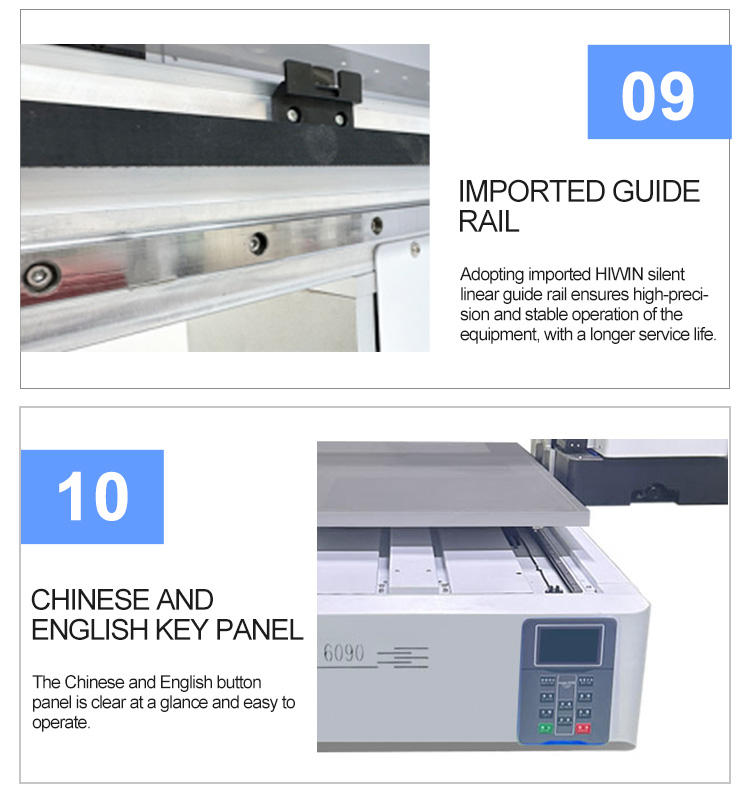 09

IMPORTED GUIDE RAIL

Adopting imported HIWIN silent linear guide rail ensures high-precision and stable operation of the equipment, with a longer service life.

10

CHINESE AND ENGLISH KEY PANEL

The Chinese and English button panel is clear at a glance and easy to operate.

6090