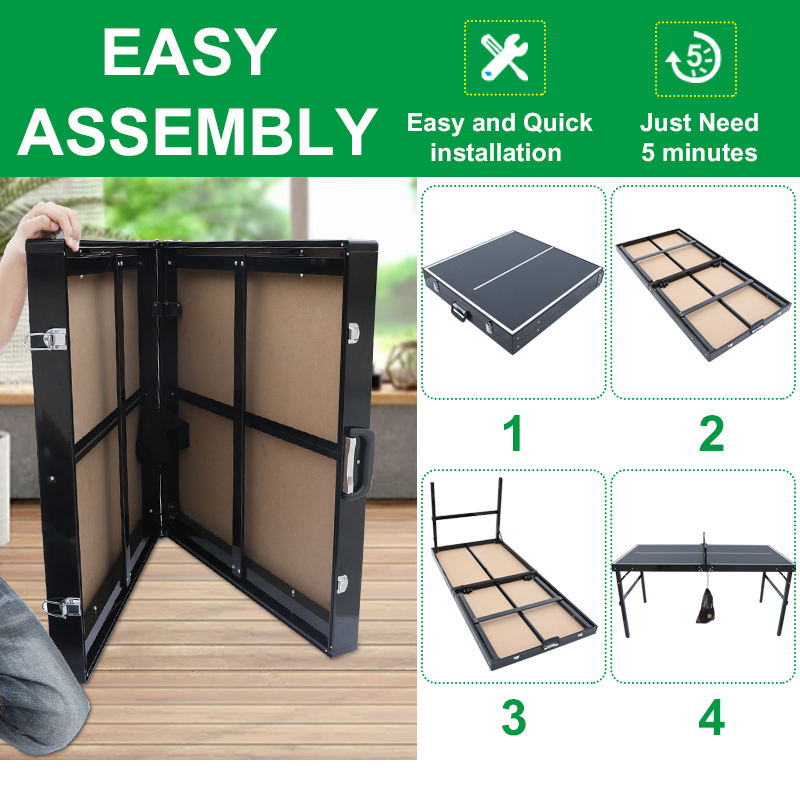 EASY ASSEMBLY

Easy and Quick installation

5

Just Need 5 minutes

1

2

3

4