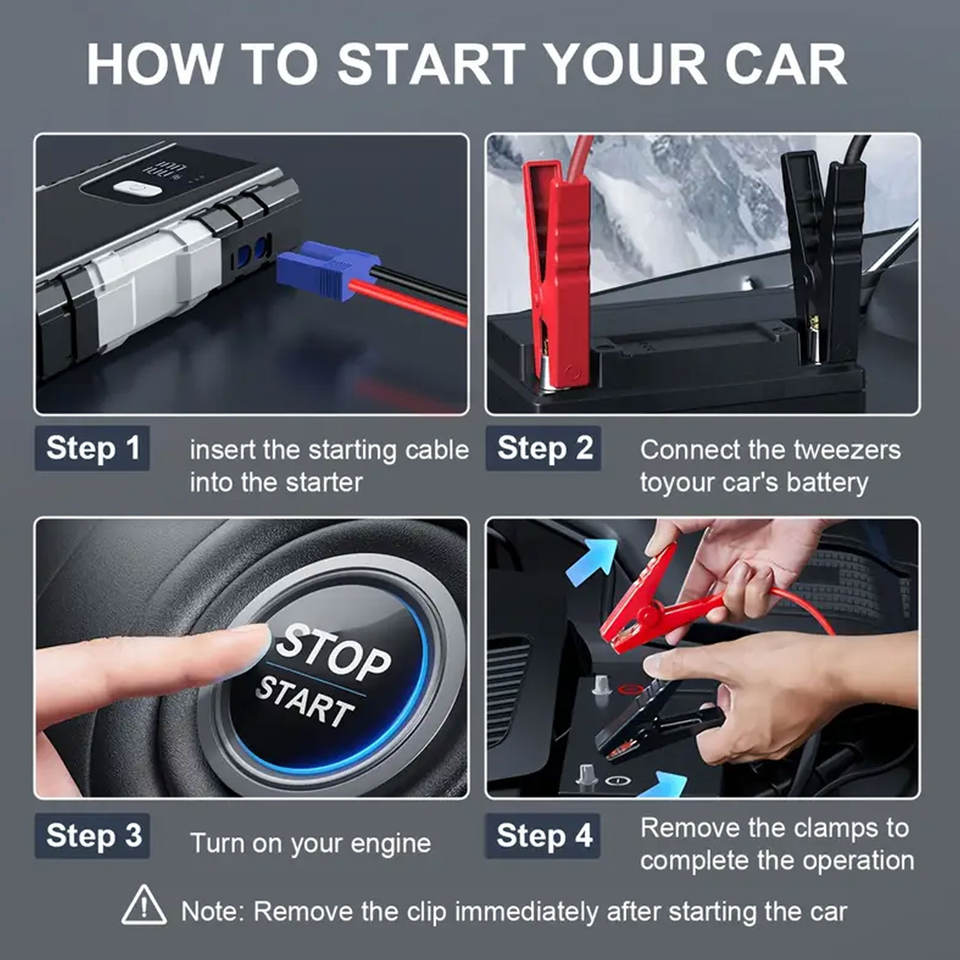 HOW TO START YOUR CAR

Step 1 insert the starting cable into the starter

Step 2 Connect the tweezers toyour car's battery

STOP
START

Step 3 Turn on your engine

Step 4 Remove the clamps to complete the operation

Note: Remove the clip immediately after starting the car