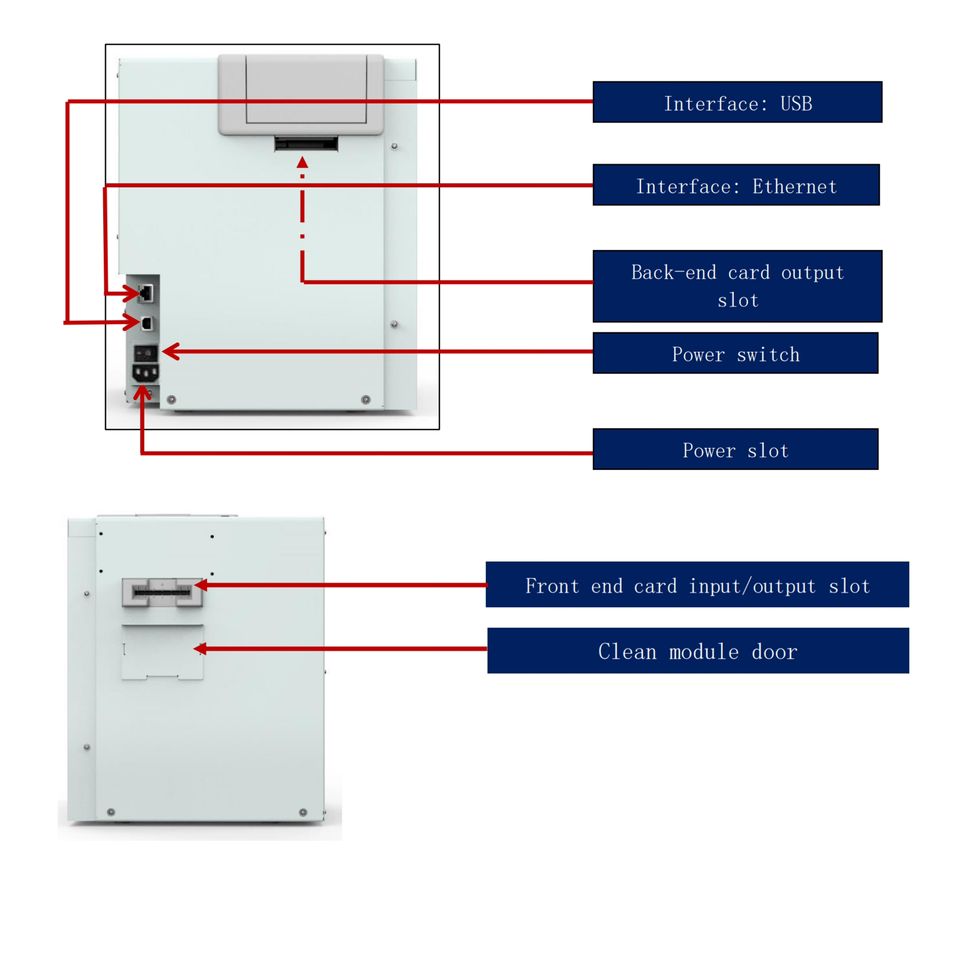 Interface: USB

Interface: Ethernet

Back-end card output slot

Power switch

Power slot

Front end card input/output slot

Clean module door