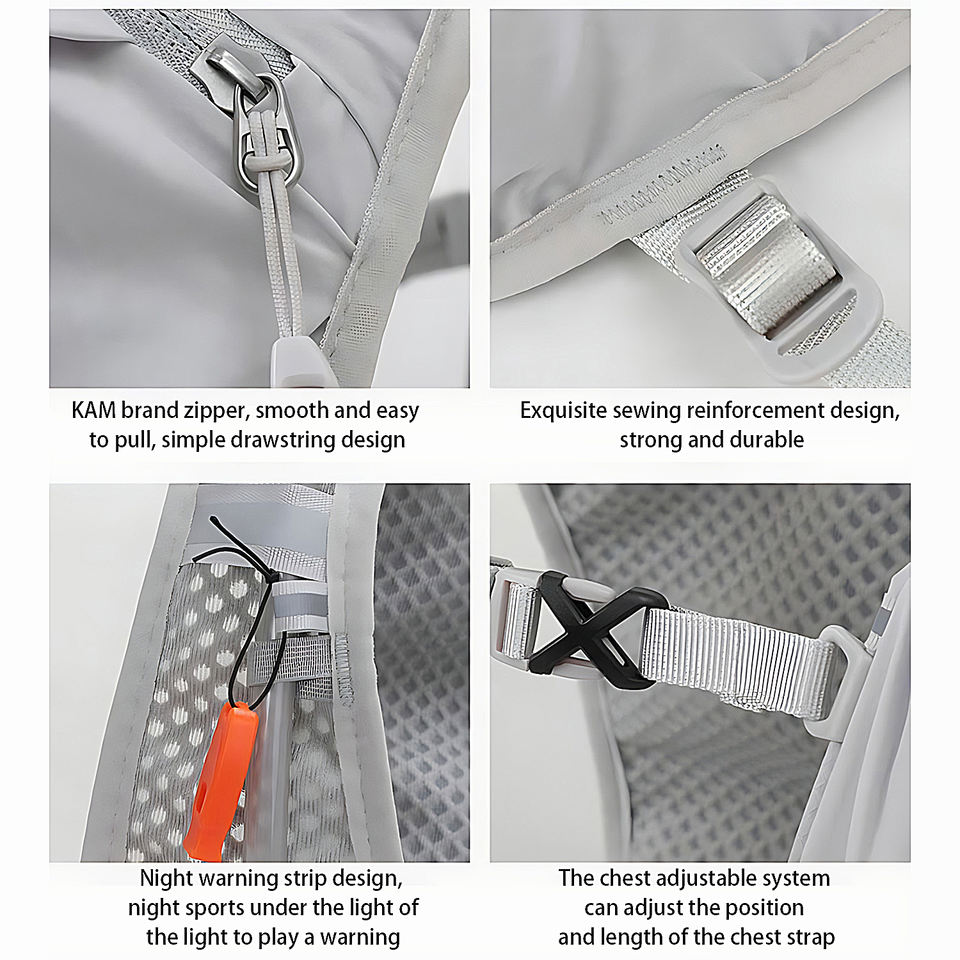 KAM brand zipper, smooth and easy to pull, simple drawstring design

Exquisite sewing reinforcement design, strong and durable

Night warning strip design, night sports under the light of the light to play a warning

The chest adjustable system can adjust the position and length of the chest strap