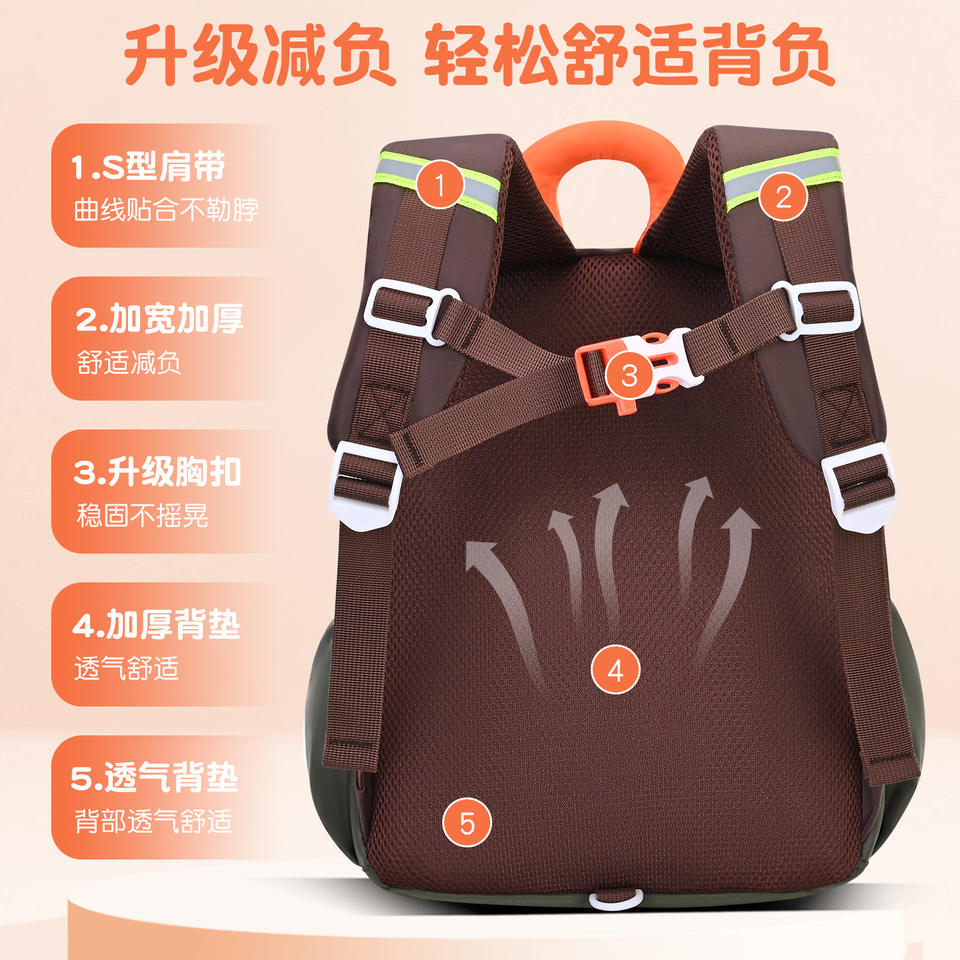 升级减负 轻松舒适背负

1.S型肩带
曲线贴合不勒脖

2.加宽加厚
舒适减负

3.升级胸扣
稳固不摇晃

4.加厚背垫
透气舒适

5.透气背垫
背部透气舒适

1
2
3
4
5