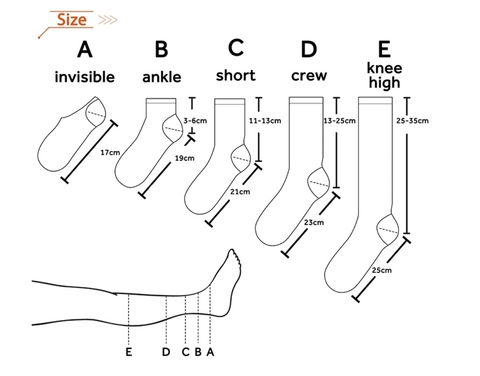 Size

A
invisible

B
ankle

C
short

D
crew

E
knee high

17cm

3-6cm

19cm

11-13cm

21cm

13-25cm

23cm

25-35cm

25cm

E D C B A