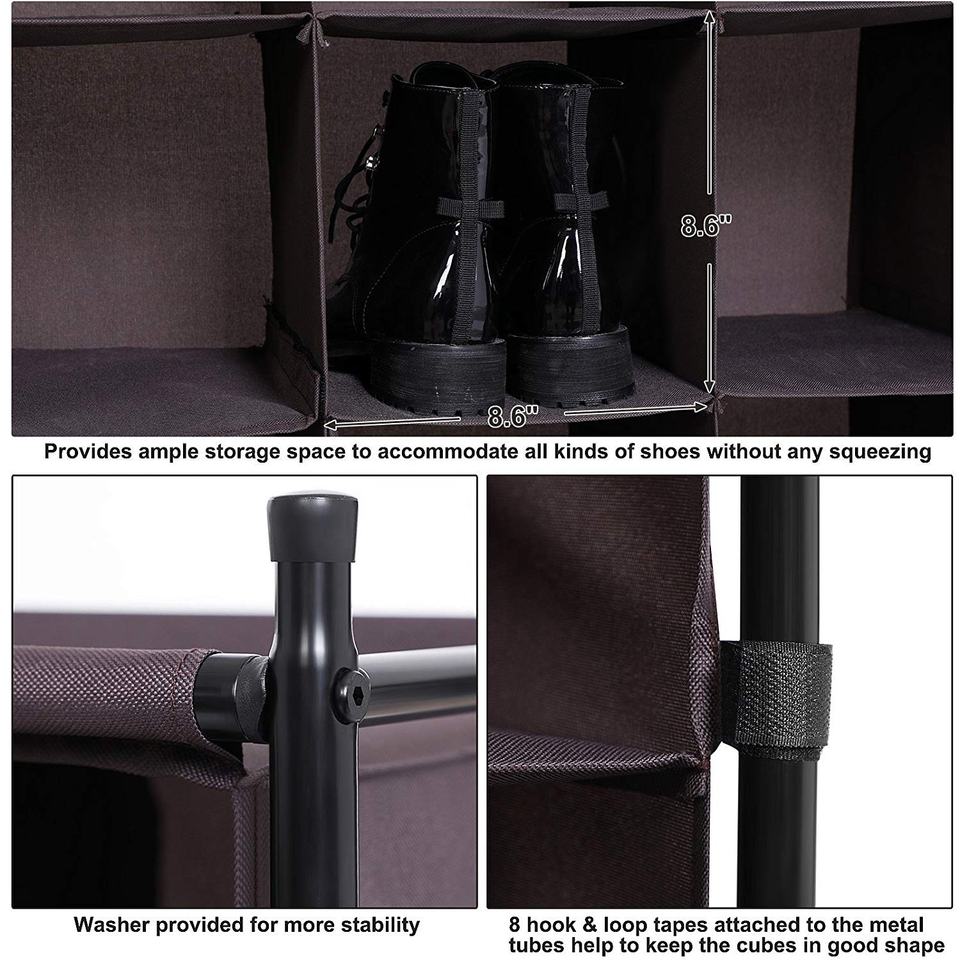 8.6"

8.6"

Provides ample storage space to accommodate all kinds of shoes without any squeezing

Washer provided for more stability

8 hook & loop tapes attached to the metal tubes help to keep the cubes in good shape