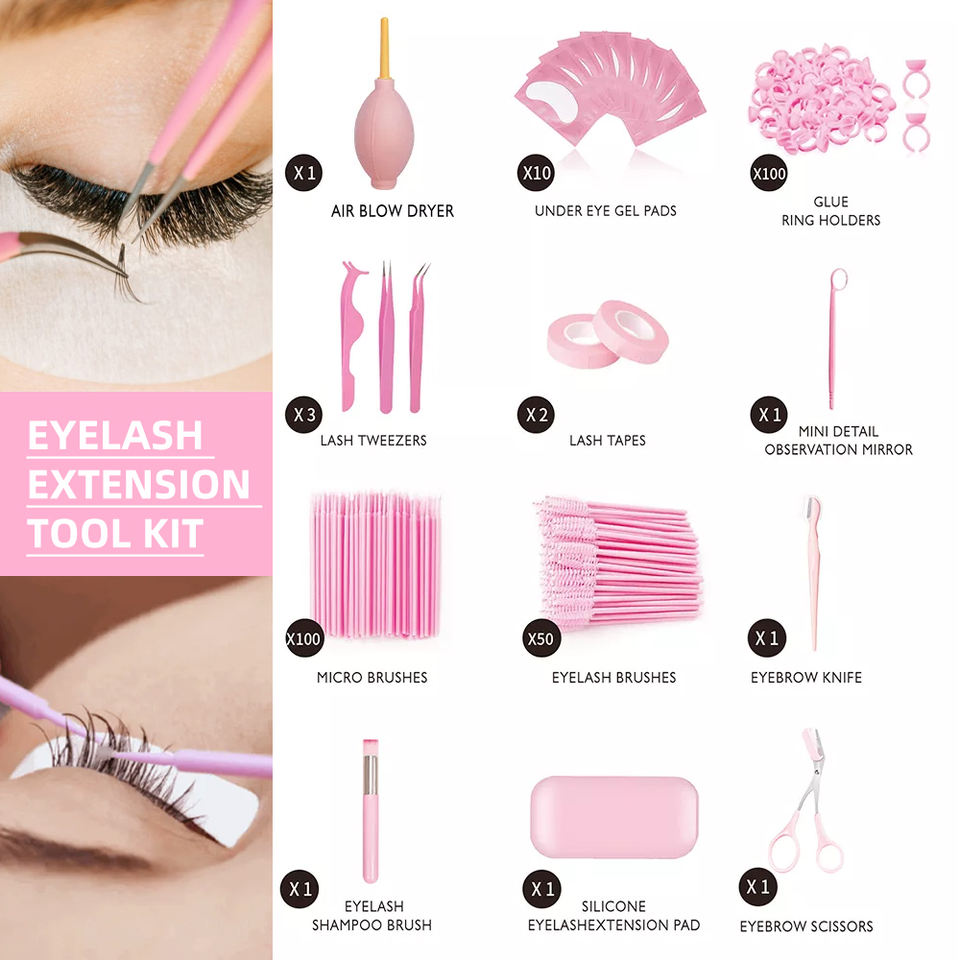 EYELASH EXTENSION TOOL KIT

X 1
AIR BLOW DRYER

X10
UNDER EYE GEL PADS

X100
GLUE RING HOLDERS

X 3
LASH TWEEZERS

X 2
LASH TAPES

X 1
MINI DETAIL OBSERVATION MIRROR

X100
MICRO BRUSHES

X50
EYELASH BRUSHES

X 1
EYEBROW KNIFE

X 1
EYELASH SHAMPOO BRUSH

X 1
SILICONE EYELASHEXTENSION PAD

X 1
EYEBROW SCISSORS