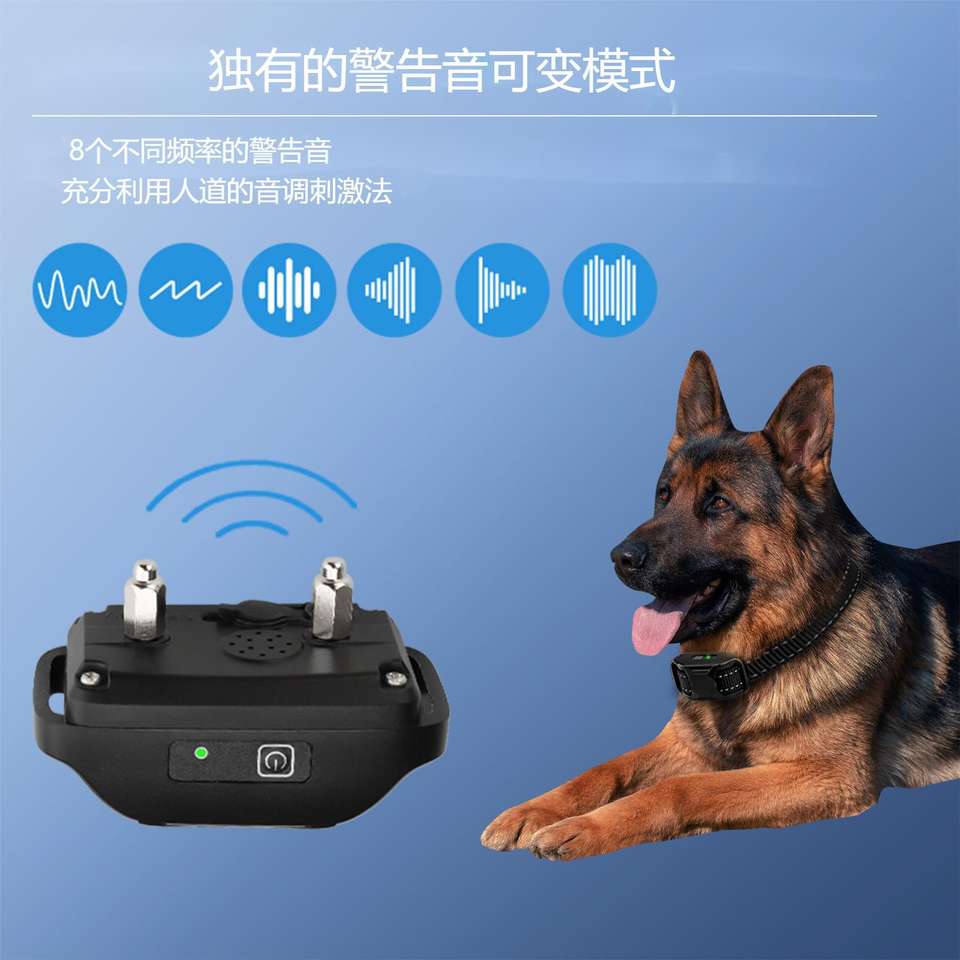 独有的警告音可变模式

8个不同频率的警告音
充分利用人道的音调刺激法