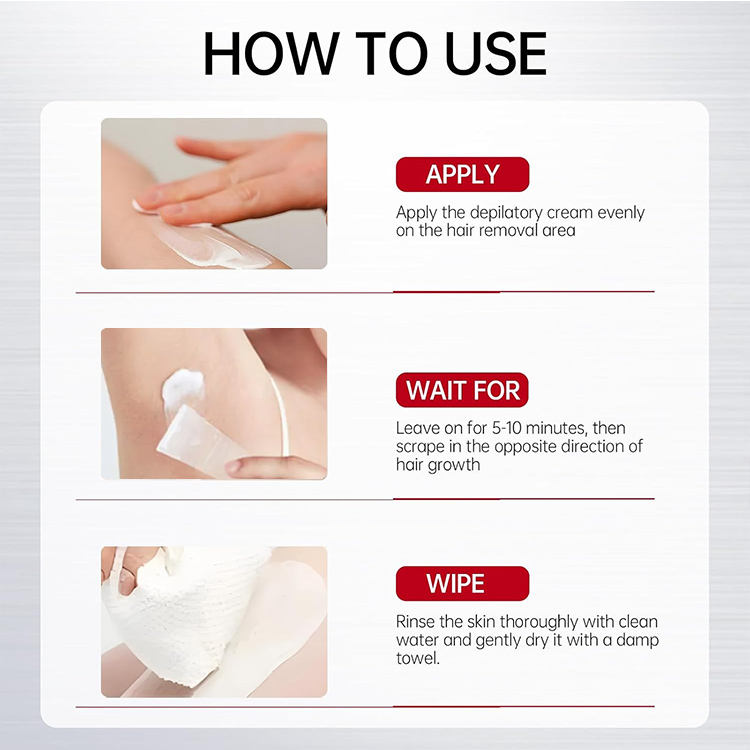 HOW TO USE

APPLY

Apply the depilatory cream evenly on the hair removal area

WAIT FOR

Leave on for 5-10 minutes, then scrape in the opposite direction of hair growth

WIPE

Rinse the skin thoroughly with clean water and gently dry it with a damp towel.