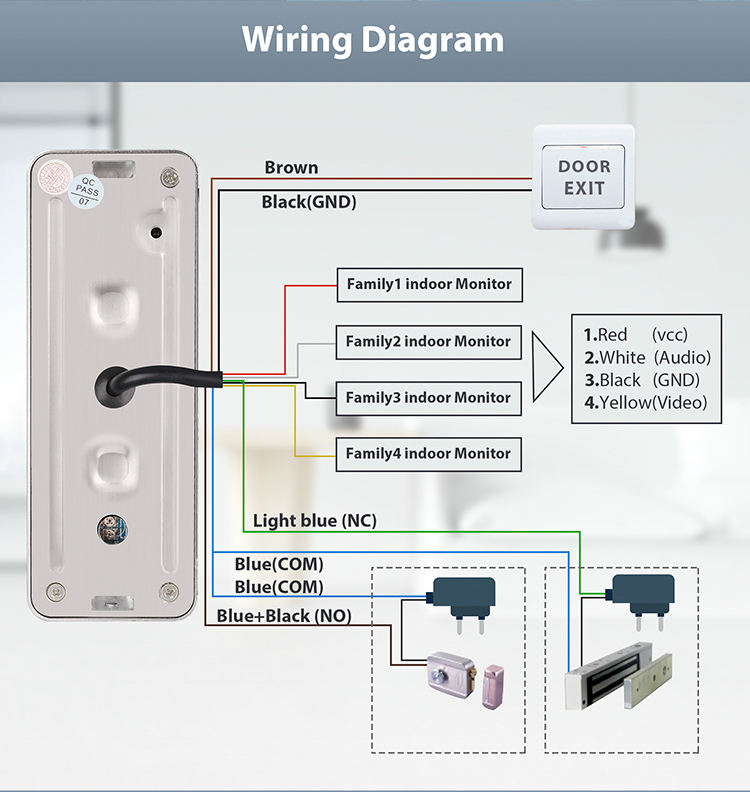 Wiring Diagram

QC PASS 07

Brown

Black(GND)

DOOR EXIT

Family1 indoor Monitor

Family2 indoor Monitor

Family3 indoor Monitor

Family4 indoor Monitor

1.Red (vcc)
2.White (Audio)
3.Black (GND)
4.Yellow(Video)

Light blue (NC)

Blue(COM)

Blue(COM)

Blue+Black (NO)