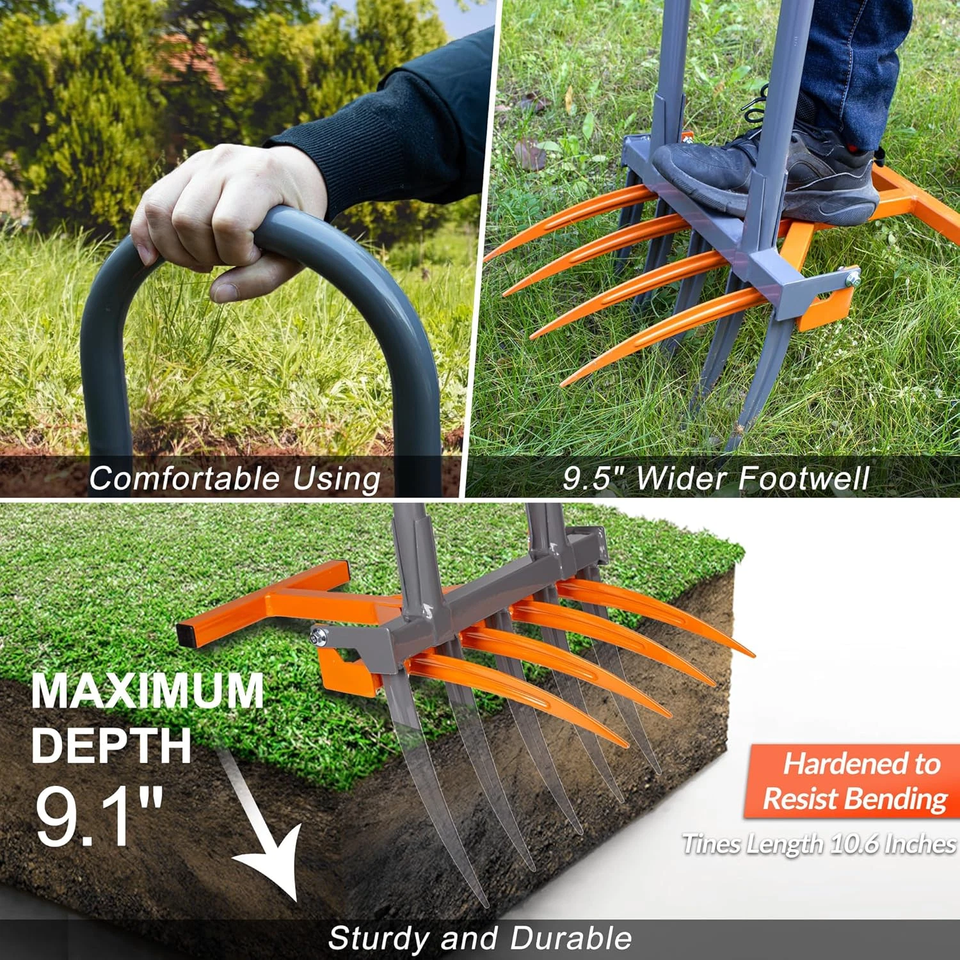 Comfortable Using

9.5" Wider Footwell

MAXIMUM DEPTH 9.1"

Hardened to Resist Bending

Tines Length 10.6 Inches

Sturdy and Durable