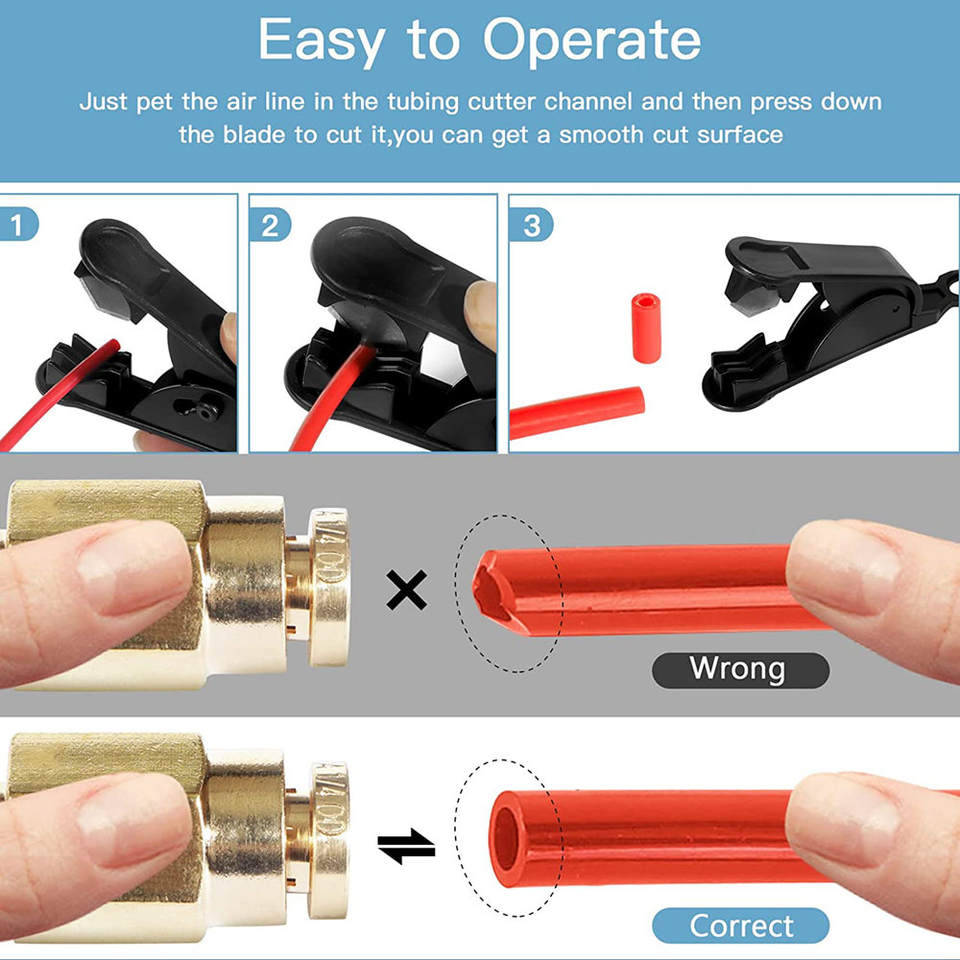 Easy to Operate

Just pet the air line in the tubing cutter channel and then press down the blade to cut it,you can get a smooth cut surface

1

2

3

1/4 OD

Wrong

1/4 OD

Correct