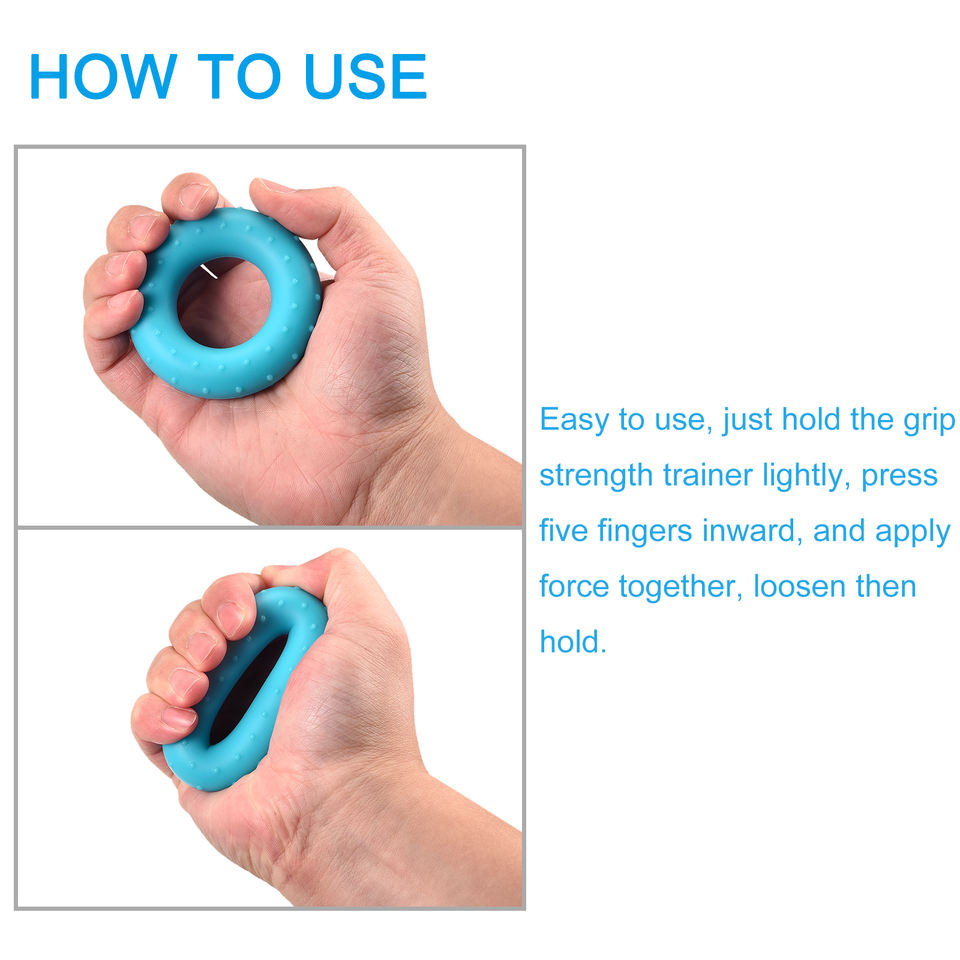 HOW TO USE

Easy to use, just hold the grip strength trainer lightly, press five fingers inward, and apply force together, loosen then hold.