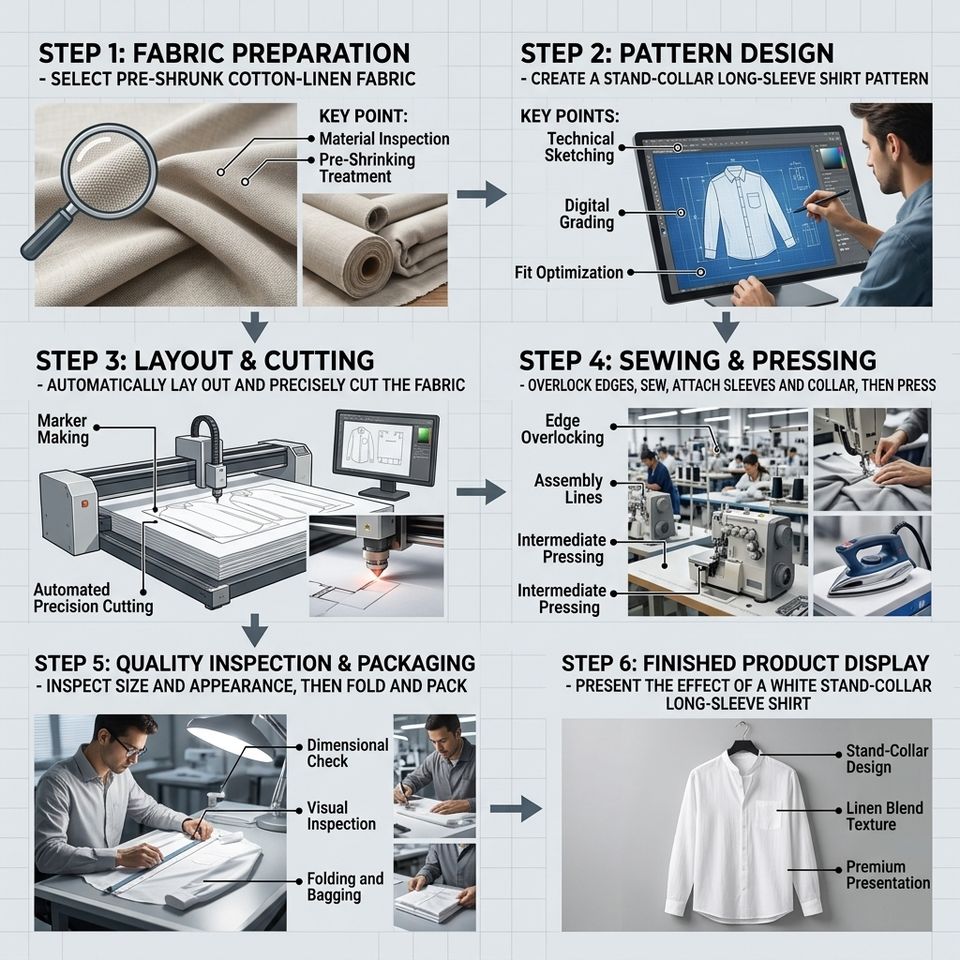 STEP 1: FABRIC PREPARATION
- SELECT PRE-SHRUNK COTTON-LINEN FABRIC

KEY POINT:
Material Inspection
Pre-Shrinking Treatment

STEP 2: PATTERN DESIGN
- CREATE A STAND-COLLAR LONG-SLEEVE SHIRT PATTERN

KEY POINTS:
Technical Sketching
Digital Grading
Fit Optimization

STEP 3: LAYOUT & CUTTING
- AUTOMATICALLY LAY OUT AND PRECISELY CUT THE FABRIC

Marker Making
Automated Precision Cutting

STEP 4: SEWING & PRESSING
- OVERLOCK EDGES, SEW, ATTACH SLEEVES AND COLLAR, THEN PRESS

Edge Overlocking
Assembly Lines
Intermediate Pressing
Intermediate Pressing

STEP 5: QUALITY INSPECTION & PACKAGING
- INSPECT SIZE AND APPEARANCE, THEN FOLD AND PACK

Dimensional Check
Visual Inspection
Folding and Bagging

STEP 6: FINISHED PRODUCT DISPLAY
- PRESENT THE EFFECT OF A WHITE STAND-COLLAR LONG-SLEEVE SHIRT

Stand-Collar Design
Linen Blend Texture
Premium Presentation