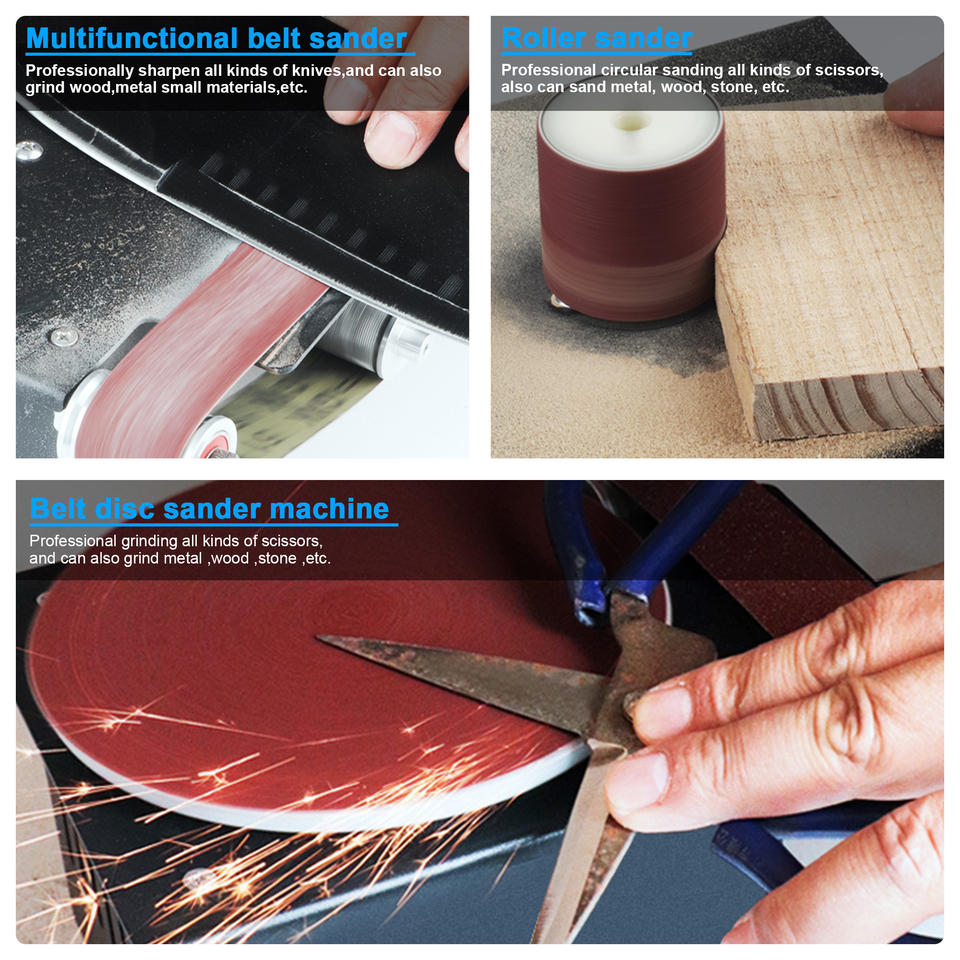 Multifunctional belt sander

Professionally sharpen all kinds of knives,and can also grind wood,metal small materials,etc.

Roller sander

Professional circular sanding all kinds of scissors, also can sand metal, wood, stone, etc.

Belt disc sander machine

Professional grinding all kinds of scissors, and can also grind metal ,wood ,stone ,etc.