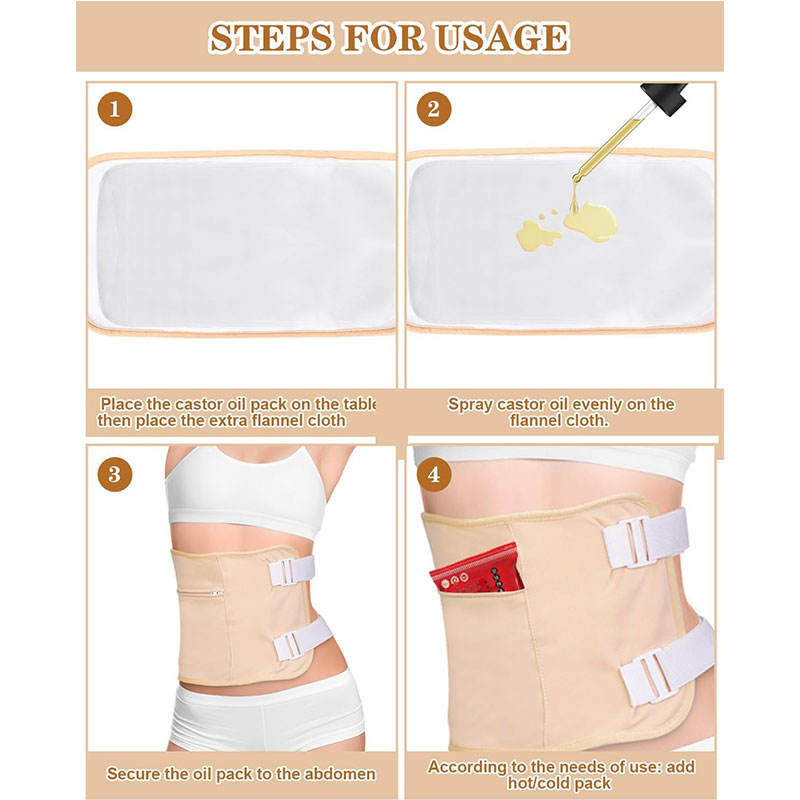 STEPS FOR USAGE

1

Place the castor oil pack on the table then place the extra flannel cloth

2

Spray castor oil evenly on the flannel cloth.

3

Secure the oil pack to the abdomen

4

According to the needs of use: add hot/cold pack