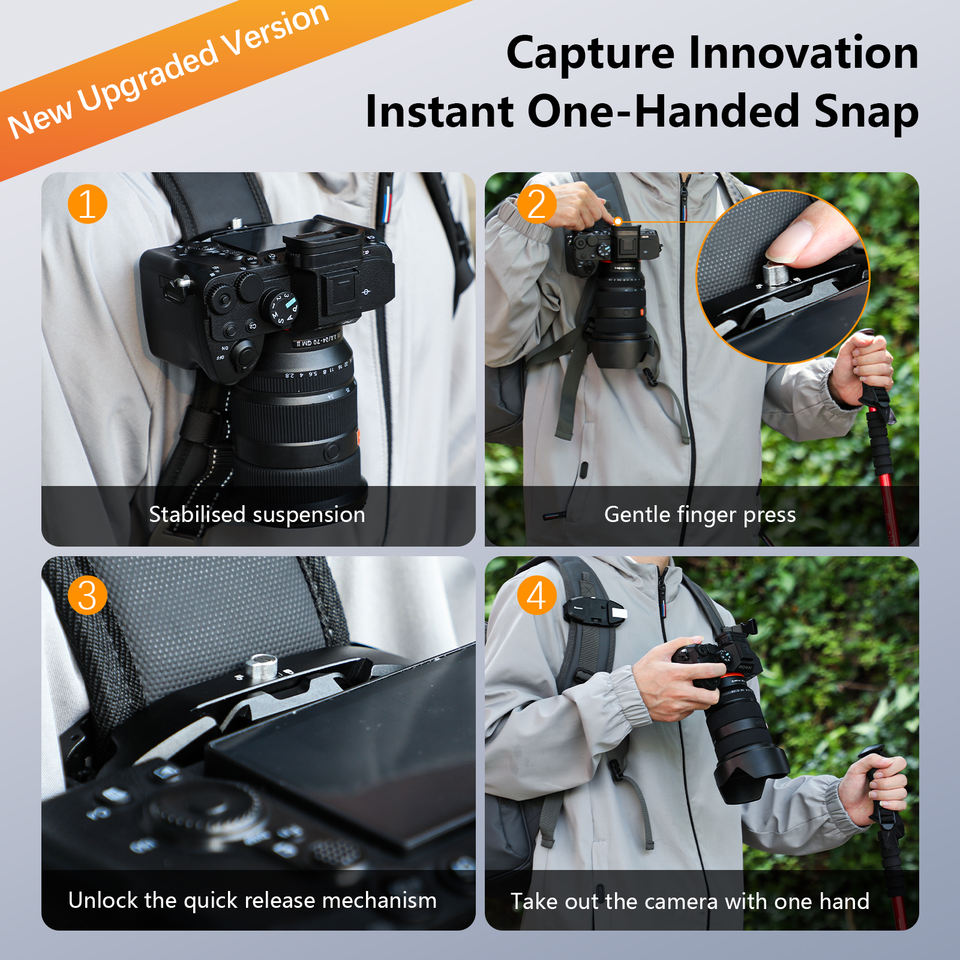 New Upgraded Version

Capture Innovation
Instant One-Handed Snap

1
Stabilised suspension

2
Gentle finger press

3
Unlock the quick release mechanism

4
Take out the camera with one hand