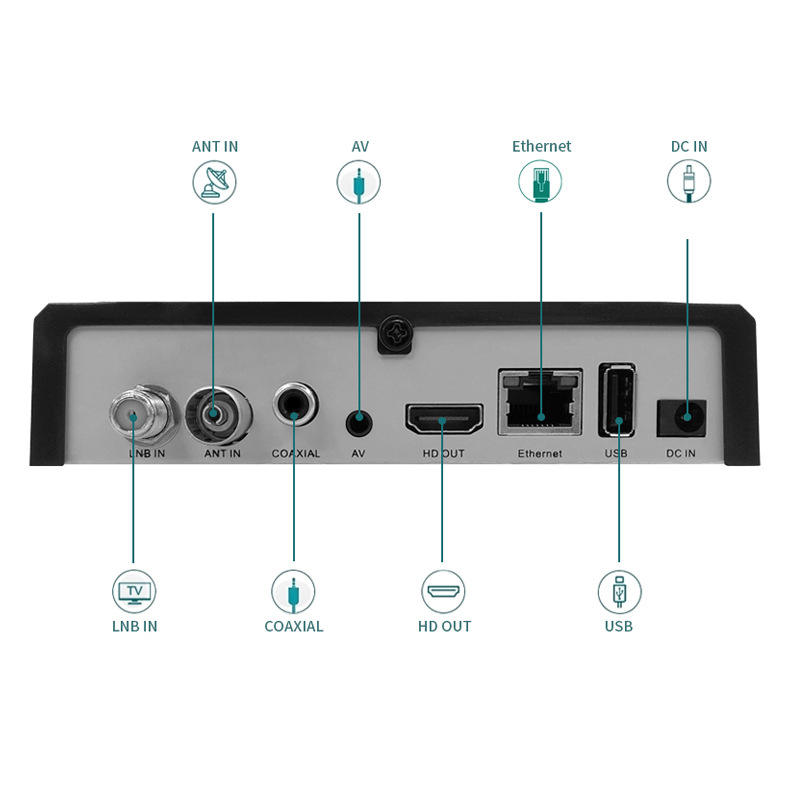 ANT IN

AV

Ethernet

DC IN

LNB IN

ANT IN

COAXIAL

AV

HD OUT

Ethernet

USB

DC IN

TV

LNB IN

COAXIAL

HD OUT

USB