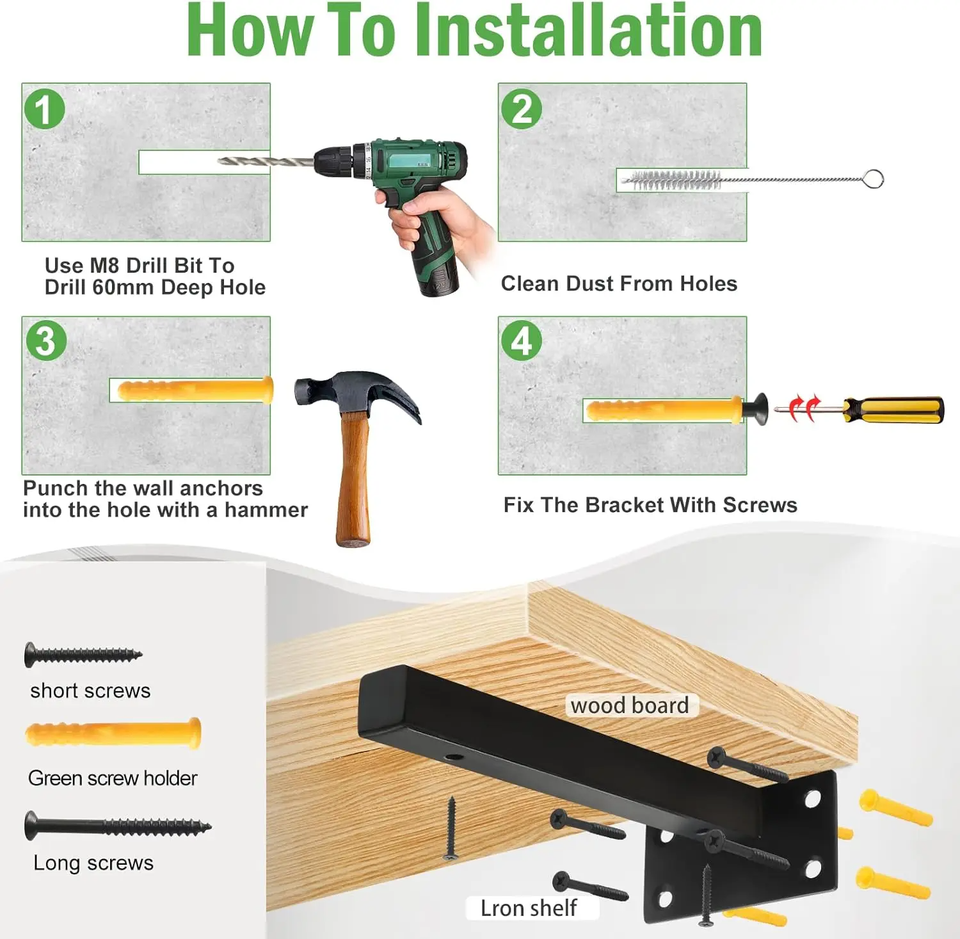 How To Installation

1

Use M8 Drill Bit To Drill 60mm Deep Hole

2

Clean Dust From Holes

3

Punch the wall anchors into the hole with a hammer

4

Fix The Bracket With Screws

short screws

Green screw holder

Long screws

wood board

Lron shelf