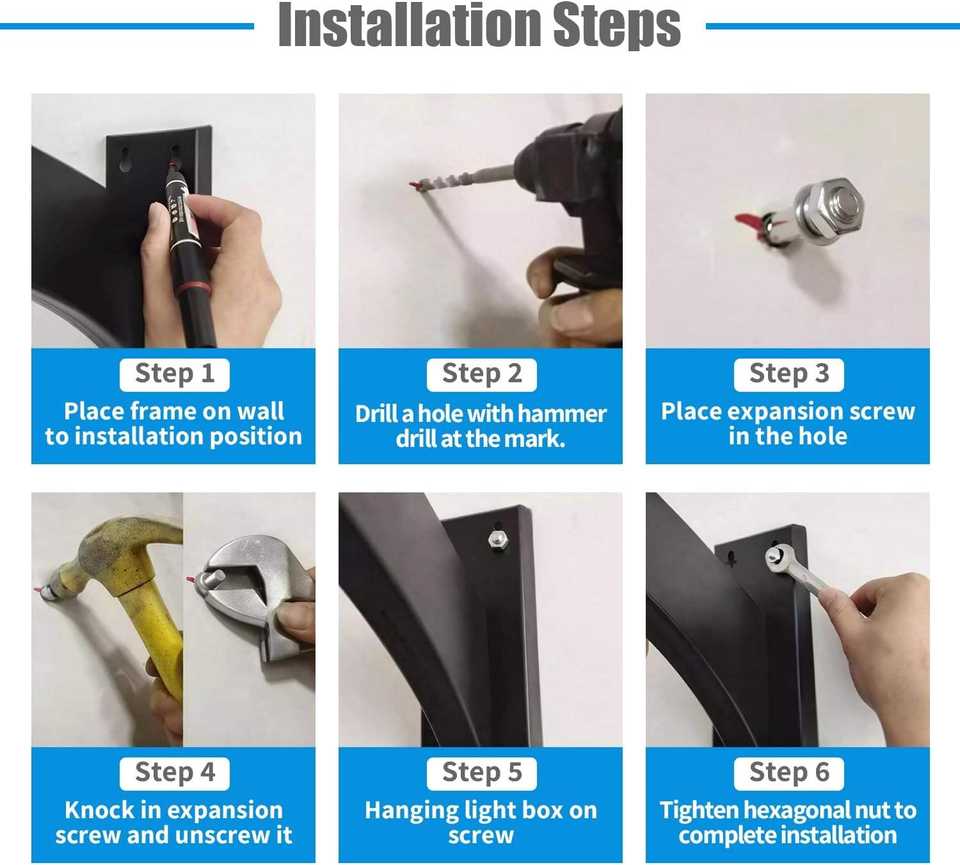 Installation Steps

Step 1
Place frame on wall to installation position

Step 2
Drill a hole with hammer drill at the mark.

Step 3
Place expansion screw in the hole

Step 4
Knock in expansion screw and unscrew it

Step 5
Hanging light box on screw

Step 6
Tighten hexagonal nut to complete installation