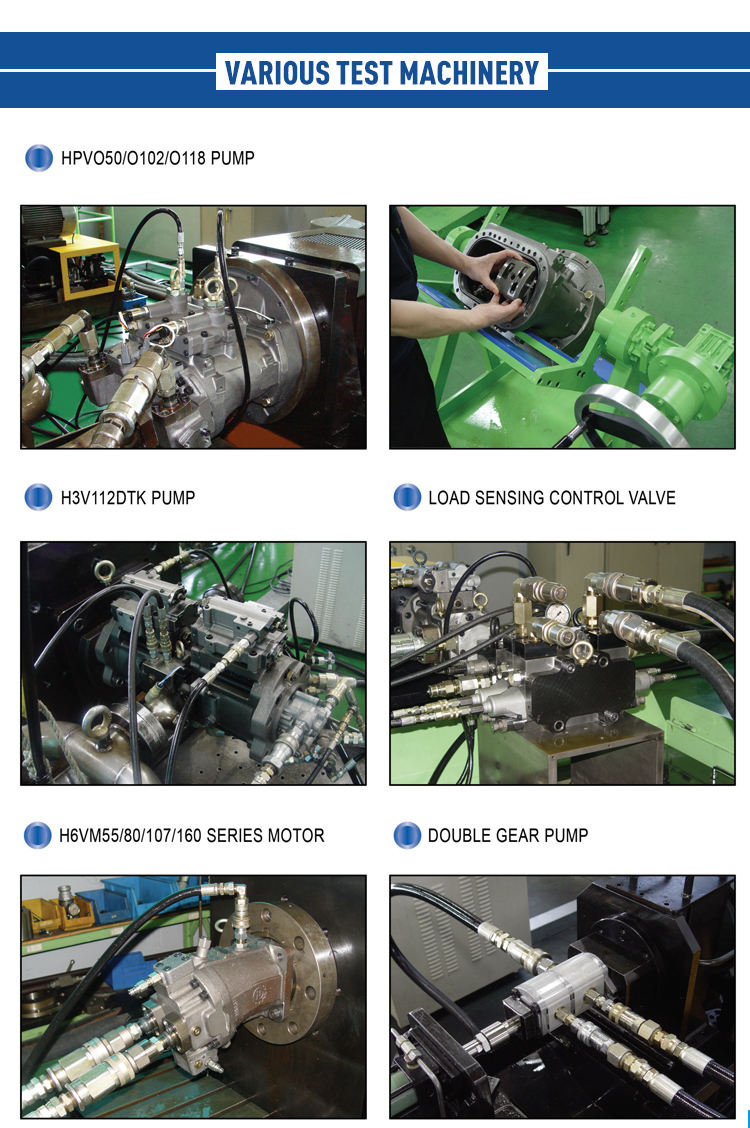 VARIOUS TEST MACHINERY

HPVO50/O102/O118 PUMP

H3V112DTK PUMP

LOAD SENSING CONTROL VALVE

H6VM55/80/107/160 SERIES MOTOR

DOUBLE GEAR PUMP