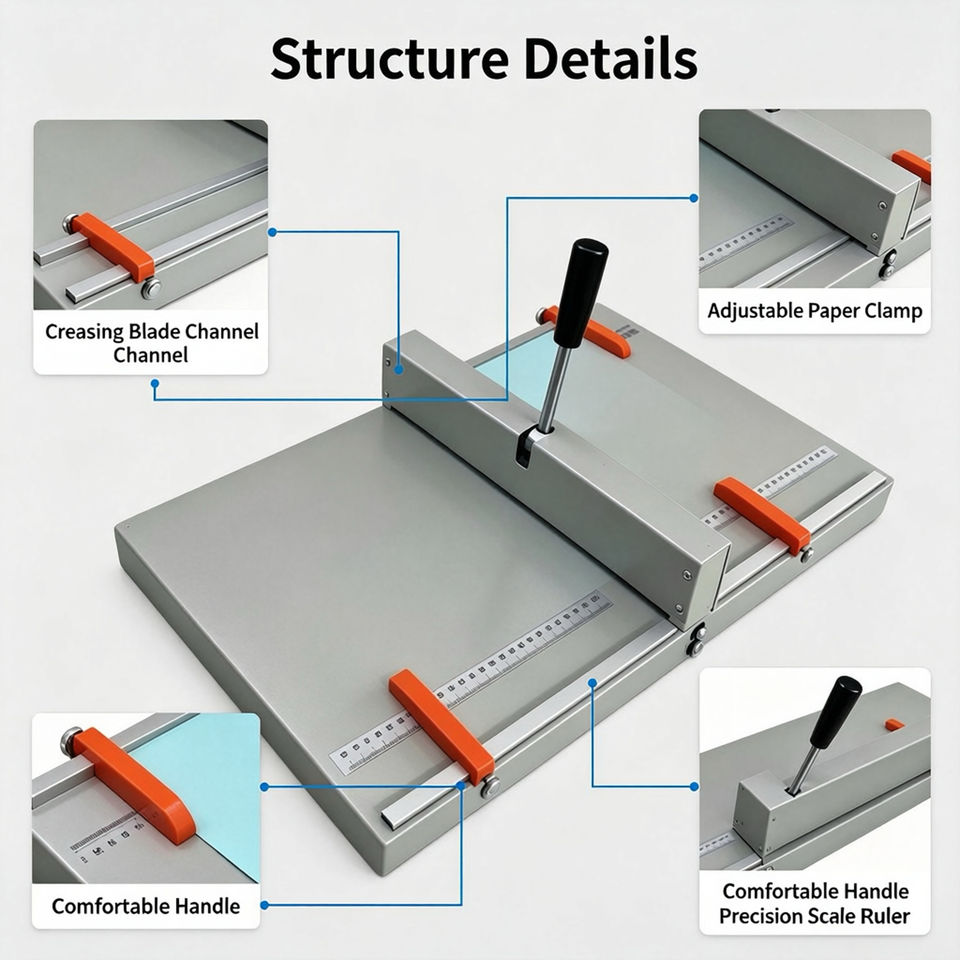 Structure Details

Creasing Blade Channel Channel

Adjustable Paper Clamp

Comfortable Handle

Comfortable Handle Precision Scale Ruler