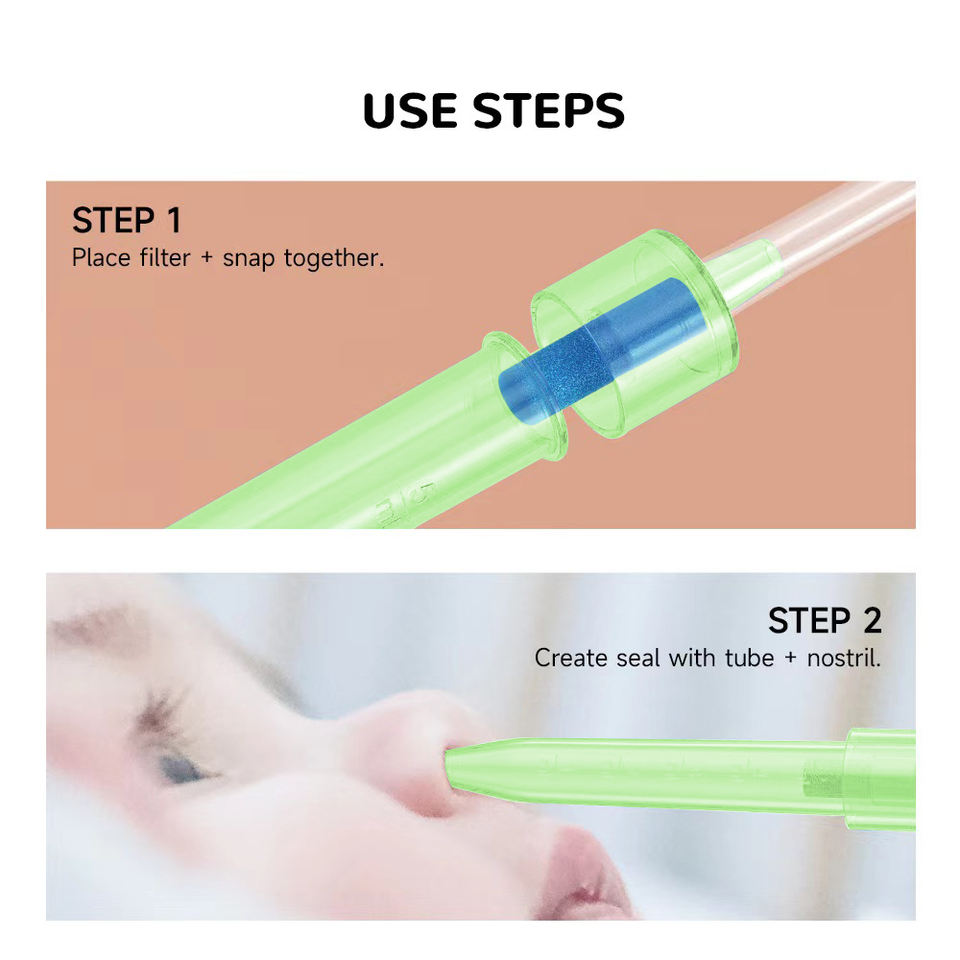 USE STEPS

STEP 1
Place filter + snap together.

STEP 2
Create seal with tube + nostril.