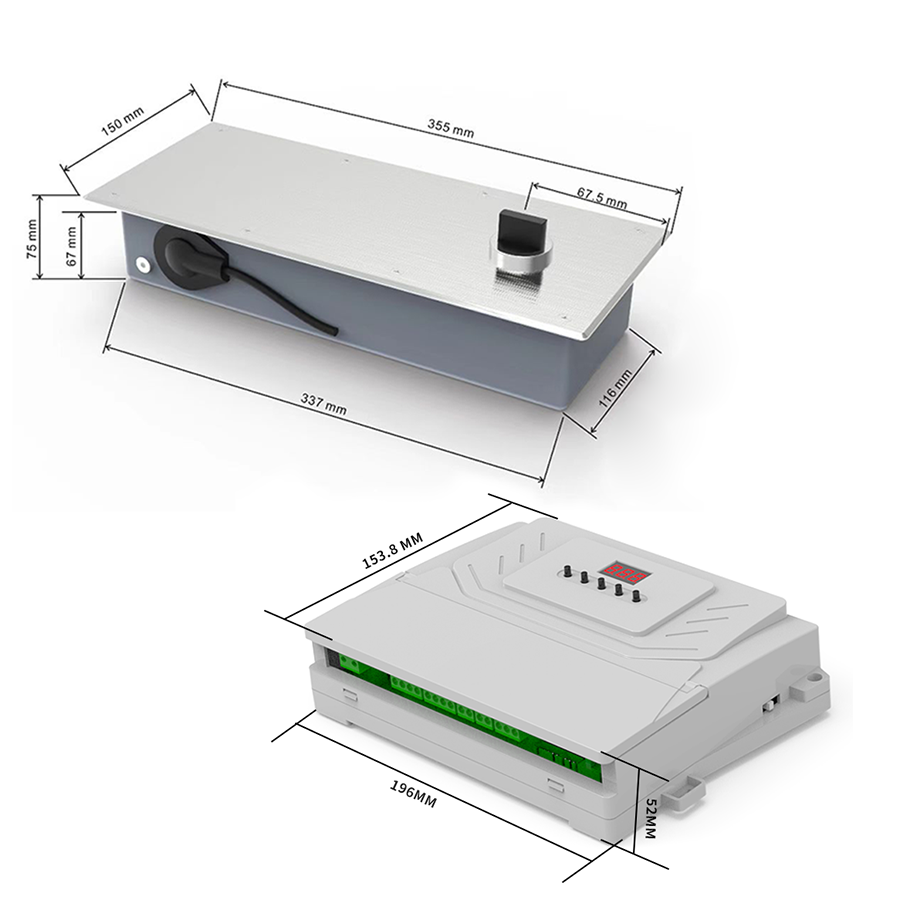 150 mm
355 mm
67.5 mm
75 mm
67 mm
337 mm
116 mm
153.8 MM
196MM
52MM