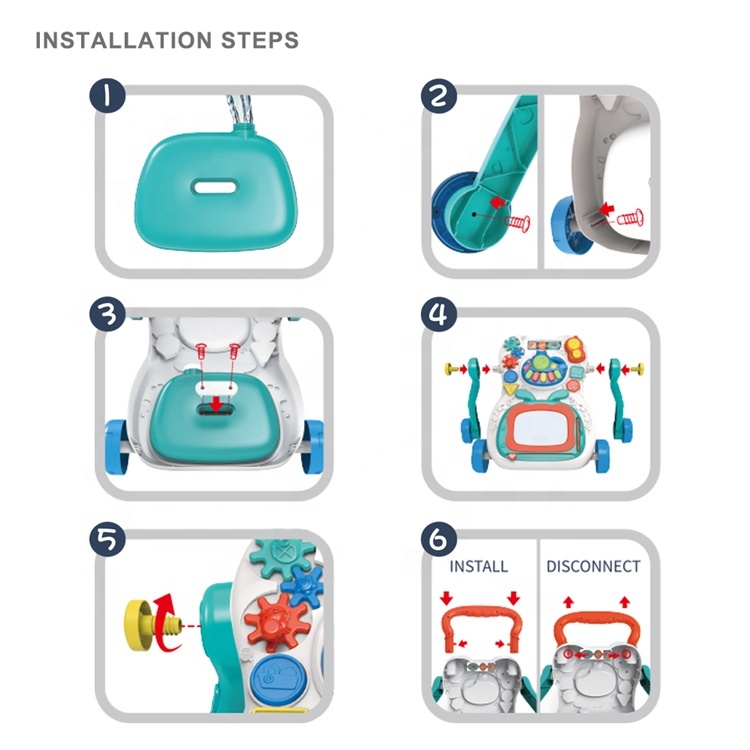 INSTALLATION STEPS

1

2

3

4

5

6

INSTALL

DISCONNECT