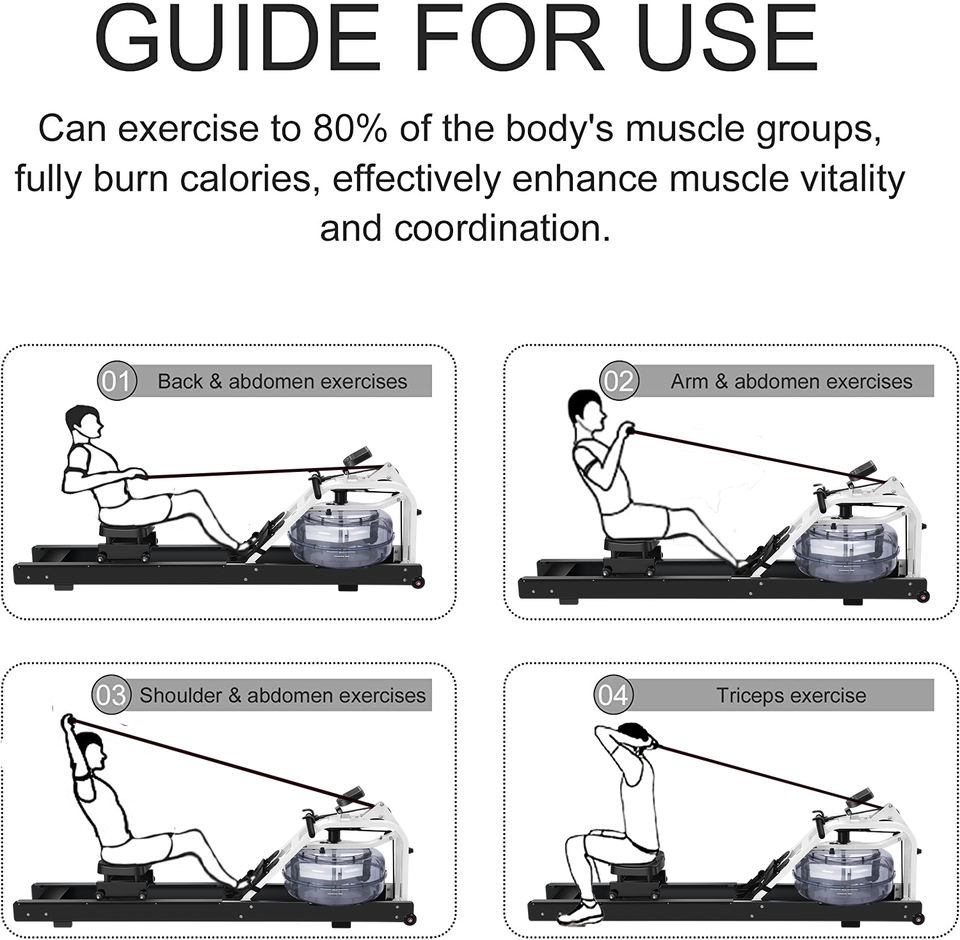 GUIDE FOR USE

Can exercise to 80% of the body's muscle groups, fully burn calories, effectively enhance muscle vitality and coordination.

01 Back & abdomen exercises

02 Arm & abdomen exercises

03 Shoulder & abdomen exercises

04 Triceps exercise