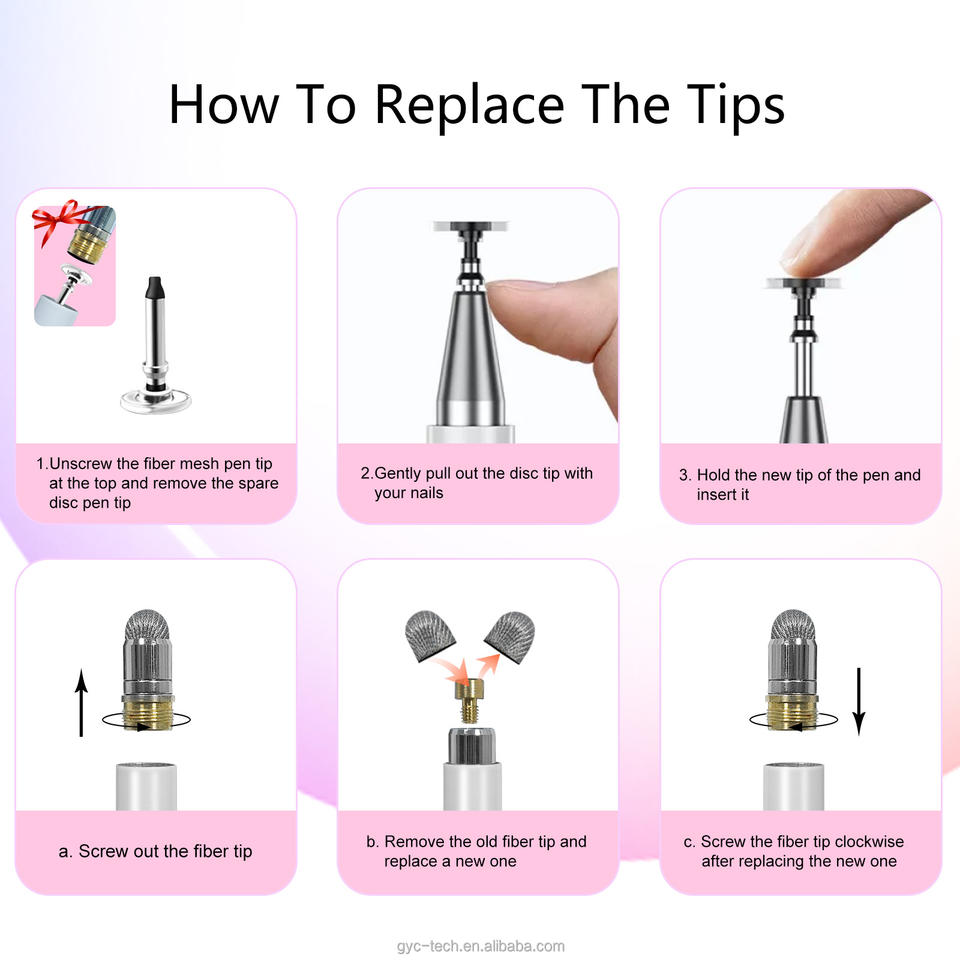 How To Replace The Tips

1.Unscrew the fiber mesh pen tip at the top and remove the spare disc pen tip

2.Gently pull out the disc tip with your nails

3. Hold the new tip of the pen and insert it

a. Screw out the fiber tip

b. Remove the old fiber tip and replace a new one

c. Screw the fiber tip clockwise after replacing the new one

gyc-tech.en.alibaba.com