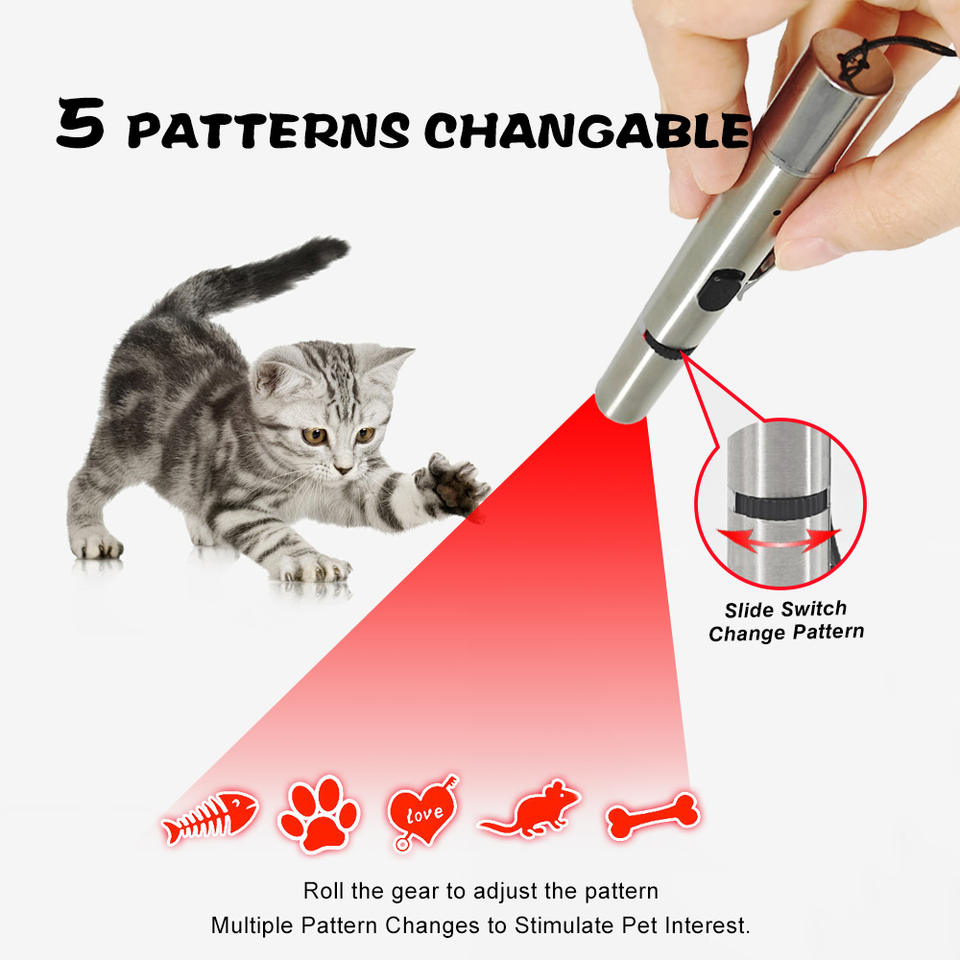 5 PATTERNS CHANGABLE

Slide Switch
Change Pattern

love

Roll the gear to adjust the pattern
Multiple Pattern Changes to Stimulate Pet Interest.