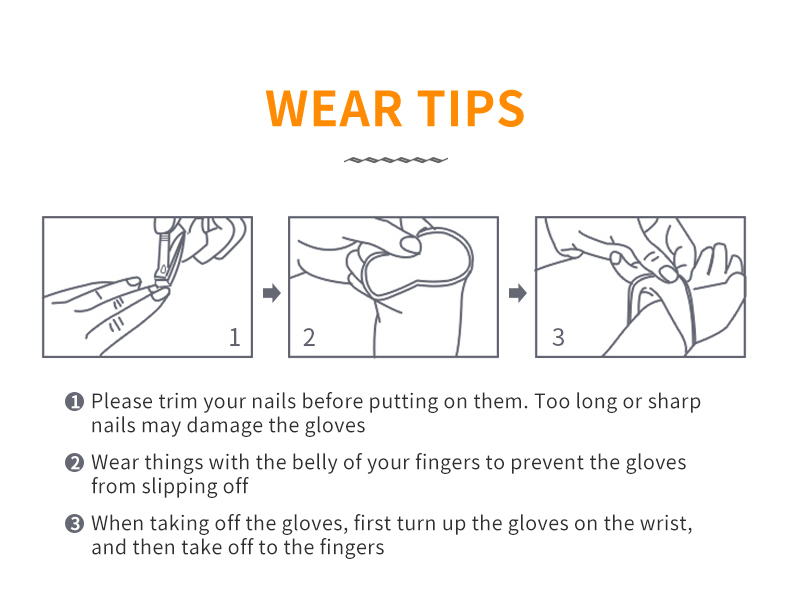 WEAR TIPS

1

2

3

❶ Please trim your nails before putting on them. Too long or sharp nails may damage the gloves

❷ Wear things with the belly of your fingers to prevent the gloves from slipping off

❸ When taking off the gloves, first turn up the gloves on the wrist, and then take off to the fingers