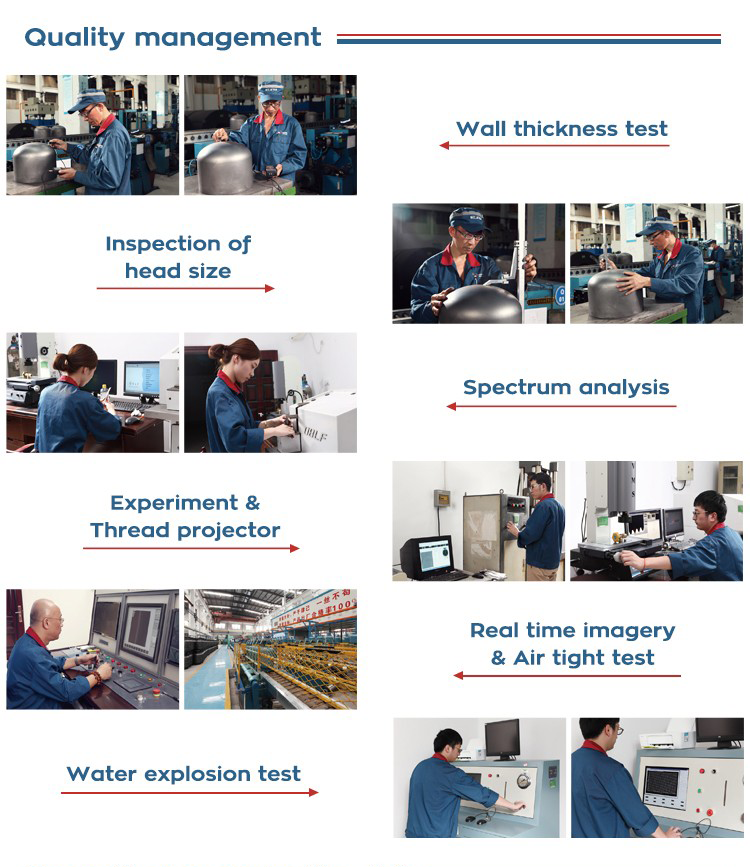 Quality management

Wall thickness test

Inspection of head size

Spectrum analysis

Experiment & Thread projector

Real time imagery & Air tight test

Water explosion test