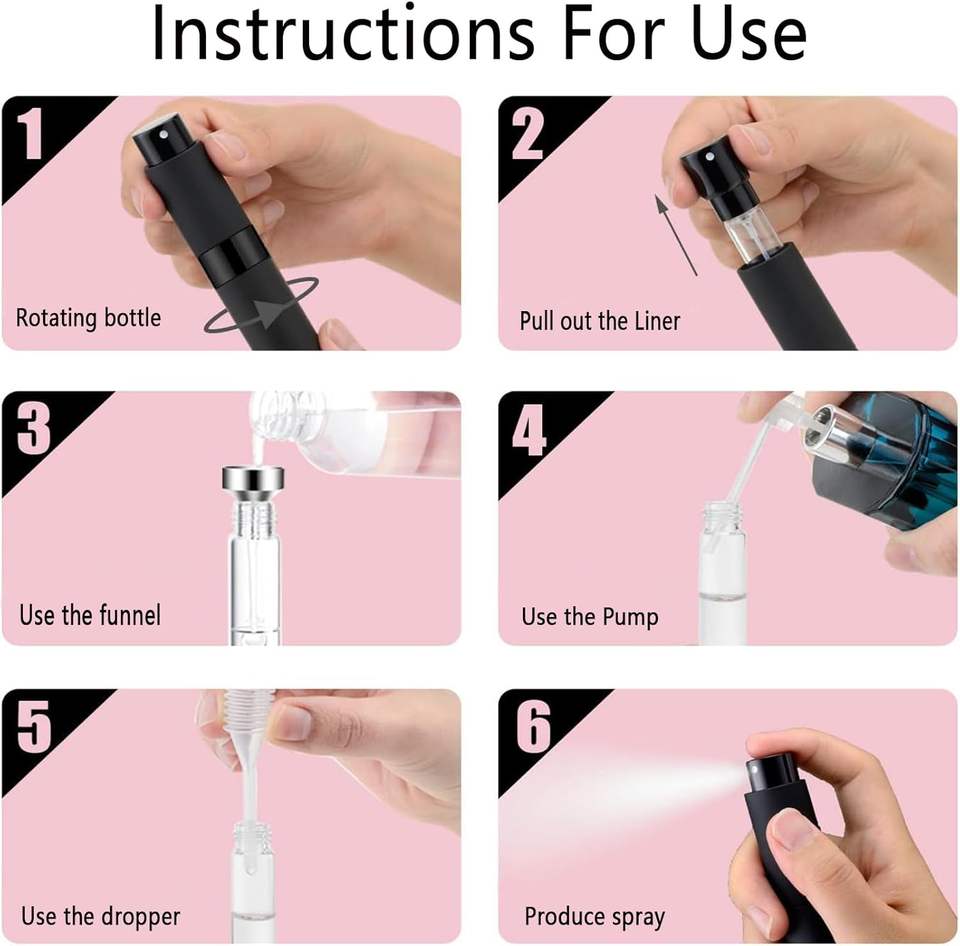 Instructions For Use

1
Rotating bottle

2
Pull out the Liner

3
Use the funnel

4
Use the Pump

5
Use the dropper

6
Produce spray